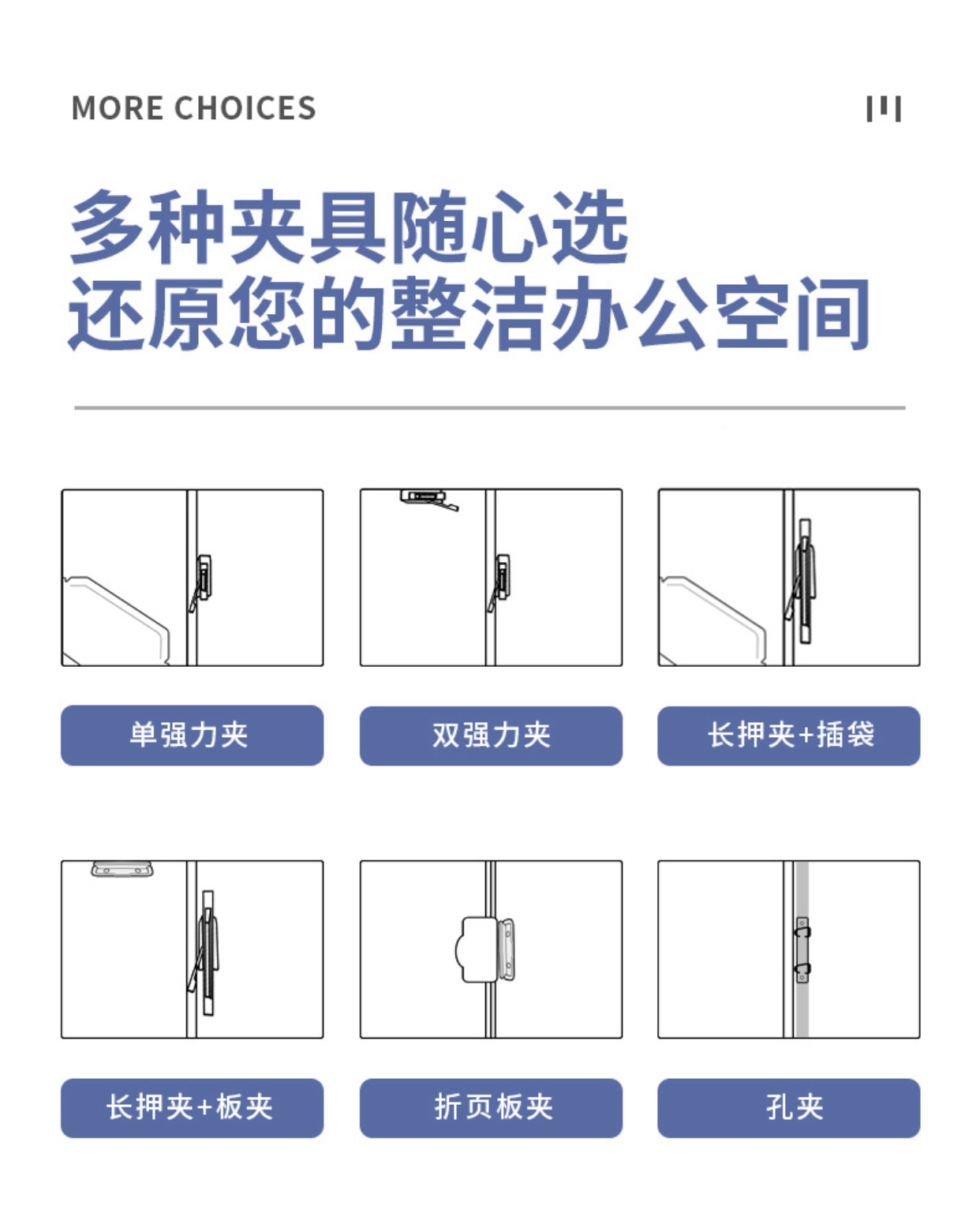 MORE CHOICES

多种夹具随心选
还原您的整洁办公空间

单强力夹

双强力夹

长押夹+插袋

长押夹+板夹

折页板夹

孔夹