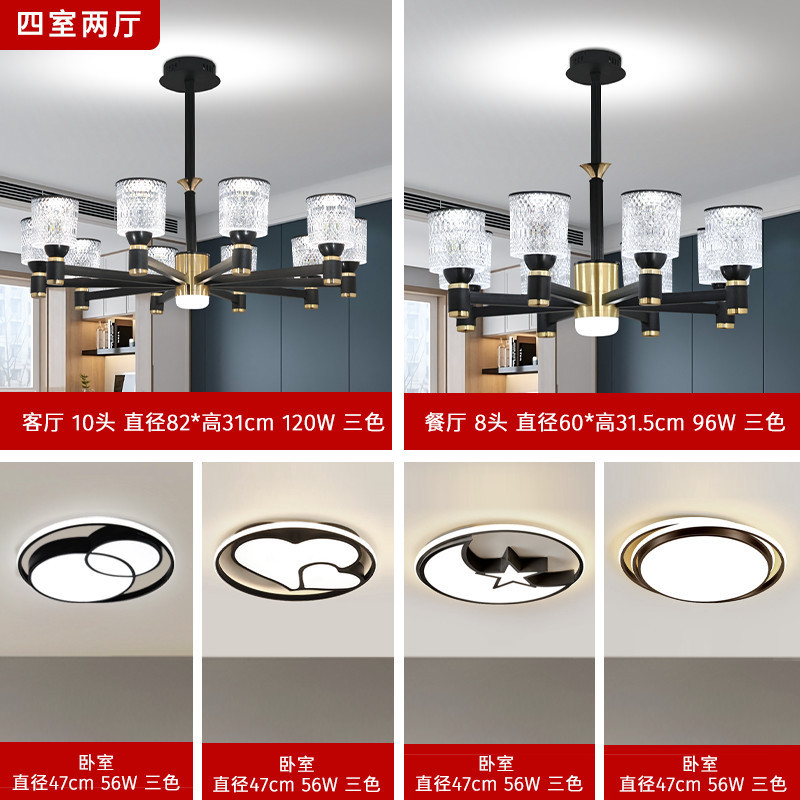 四室两厅

客厅 10头 直径82*高31cm 120W 三色

餐厅 8头 直径60*高31.5cm 96W 三色

卧室
直径47cm 56W 三色

卧室
直径47cm 56W 三色

卧室
直径47cm 56W 三色

卧室
直径47cm 56W 三色