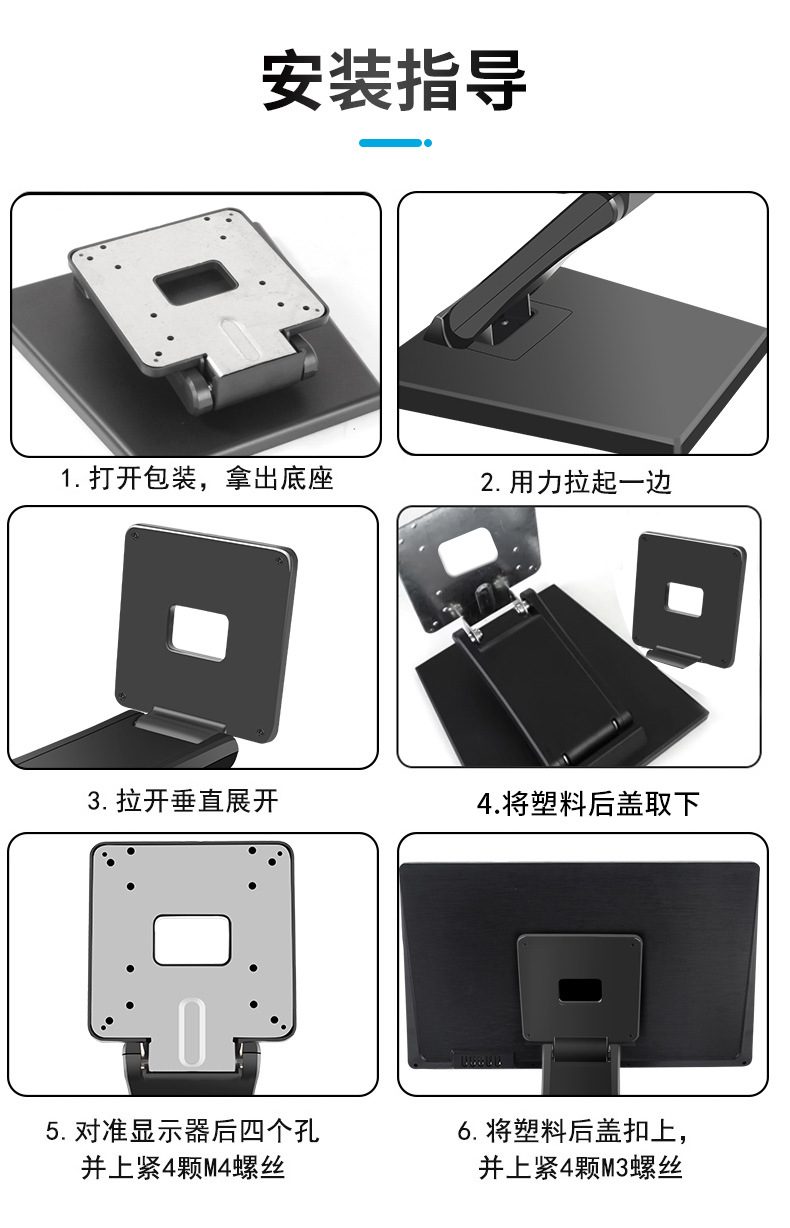 安装指导

1. 打开包装，拿出底座

2. 用力拉起一边

3. 拉开垂直展开

4.将塑料后盖取下

5. 对准显示器后四个孔
并上紧4颗M4螺丝

6. 将塑料后盖扣上，
并上紧4颗M3螺丝