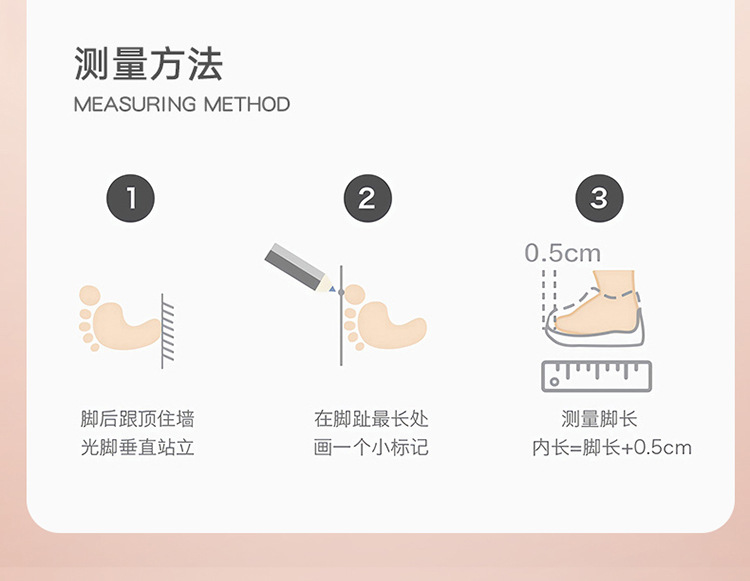 测量方法
MEASURING METHOD

1

脚后跟顶住墙
光脚垂直站立

2

在脚趾最长处
画一个小标记

3

0.5cm

测量脚长
内长=脚长+0.5cm