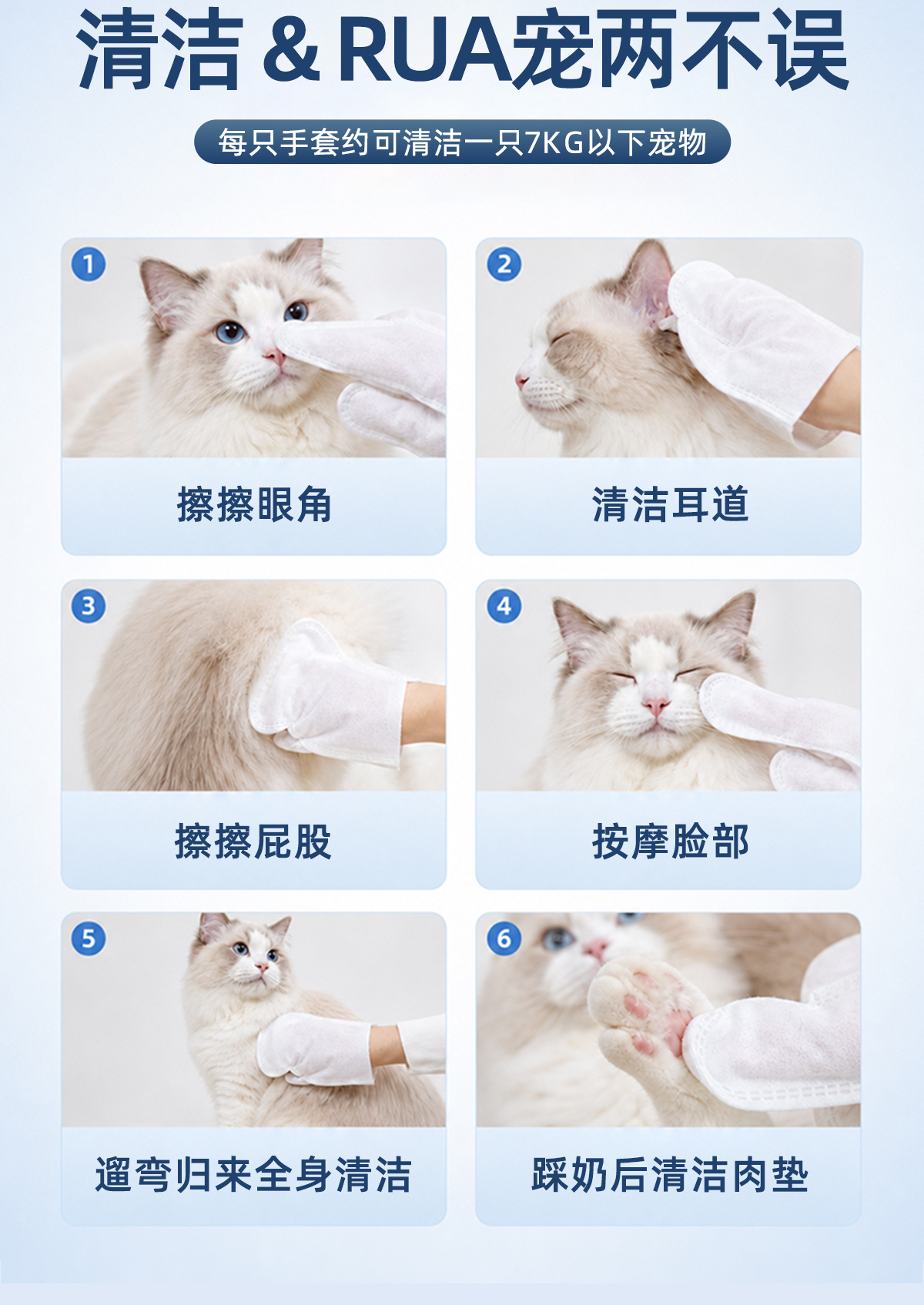 清洁 & RUA宠两不误

每只手套约可清洁一只7KG以下宠物

1

擦擦眼角

2

清洁耳道

3

擦擦屁股

4

按摩脸部

5

遛弯归来全身清洁

6

踩奶后清洁肉垫