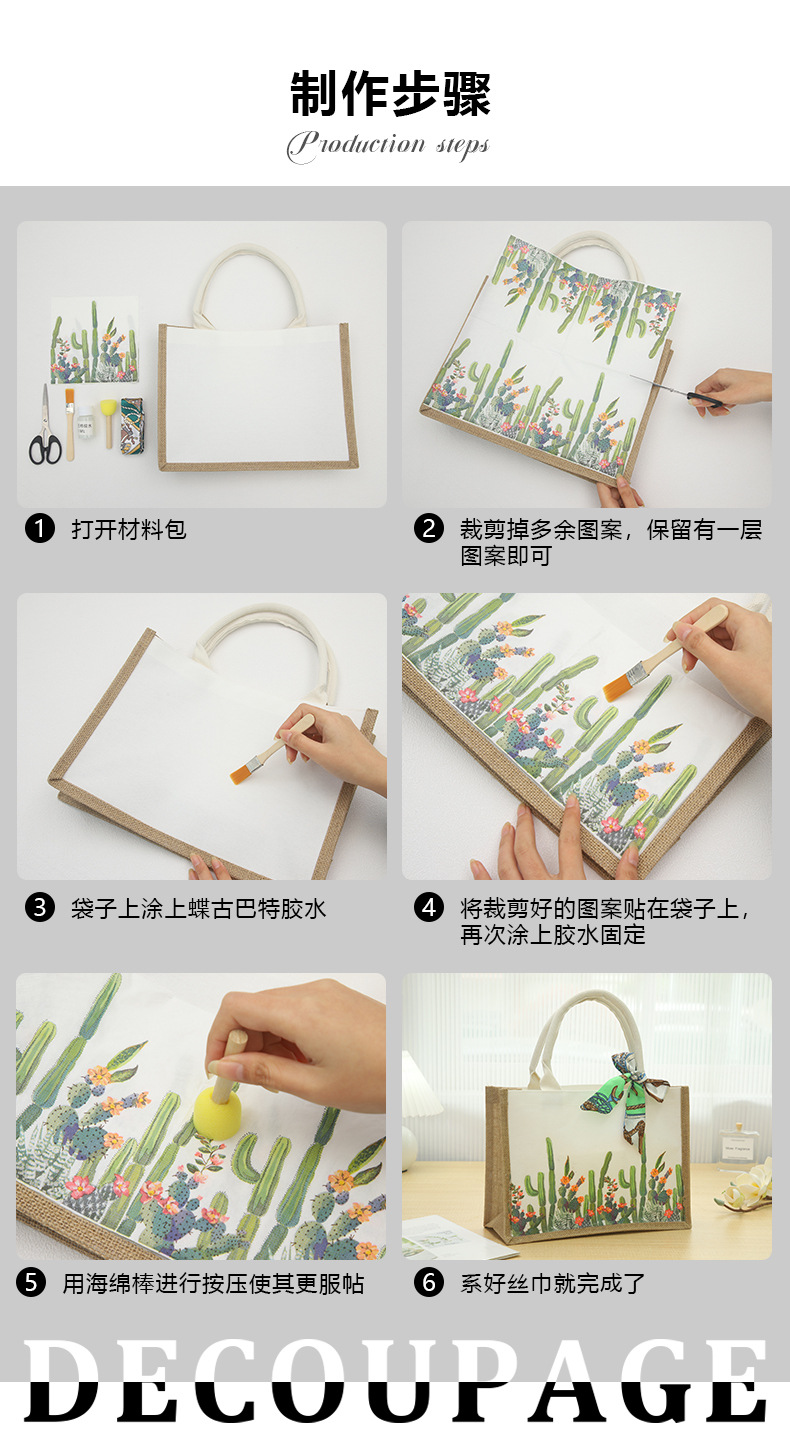 制作步骤

Production steps

1 打开材料包

2 裁剪掉多余图案，保留有一层图案即可

3 袋子上涂上蝶古巴特胶水

4 将裁剪好的图案贴在袋子上，再次涂上胶水固定

5 用海绵棒进行按压使其更服帖

6 系好丝巾就完成了

DECOUPAGE