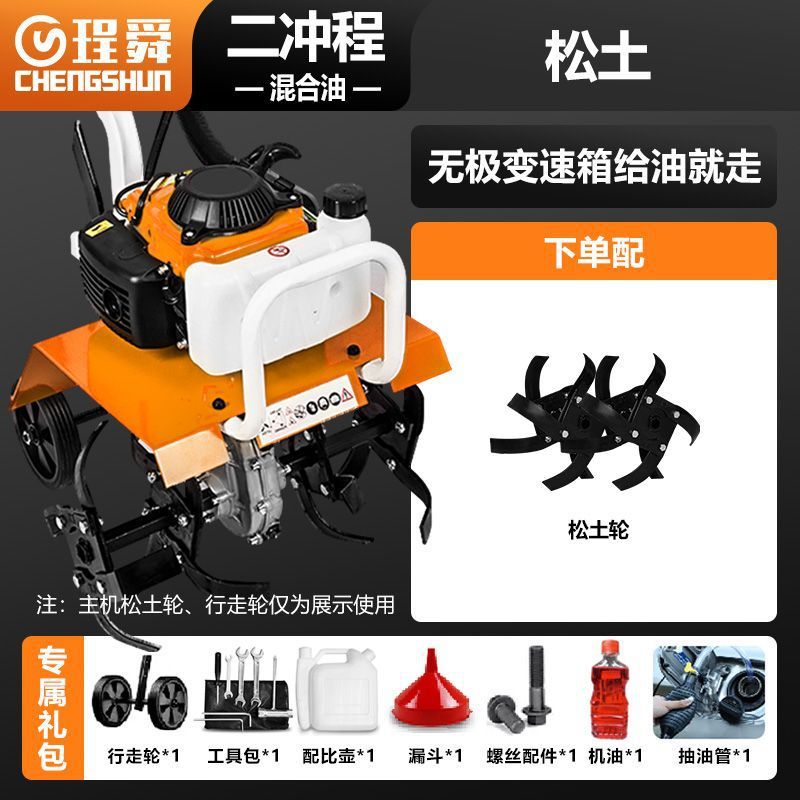 程舜
CHENGSHUN

二冲程
— 混合油 —

松土

无极变速箱给油就走

下单配

松土轮

注：主机松土轮、行走轮仅为展示使用

专属礼包

行走轮*1　工具包*1　配比壶*1　漏斗*1　螺丝配件*1　机油*1　抽油管*1