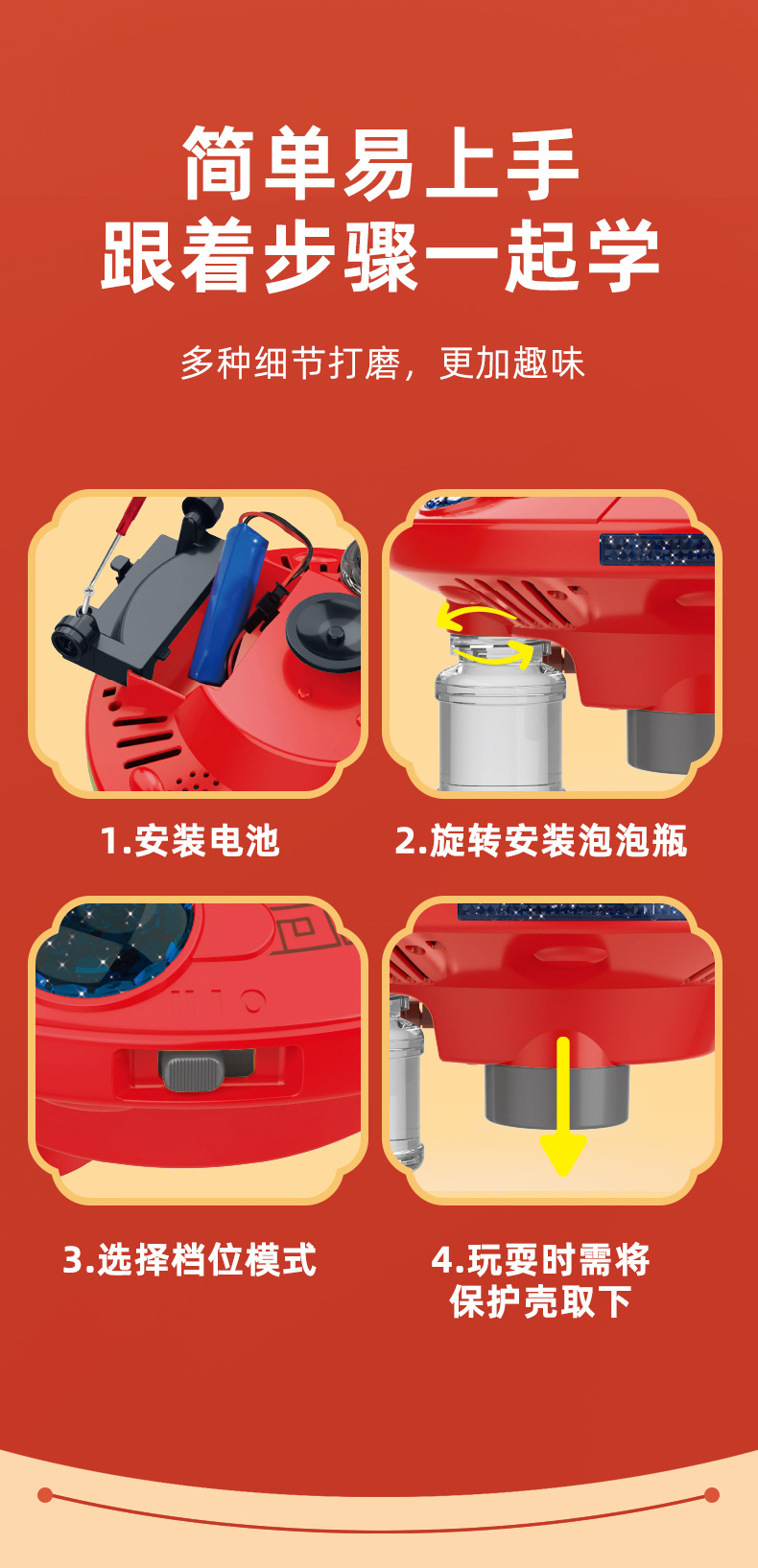 简单易上手
跟着步骤一起学

多种细节打磨，更加趣味

1.安装电池

2.旋转安装泡泡瓶

3.选择档位模式

4.玩耍时需将保护壳取下