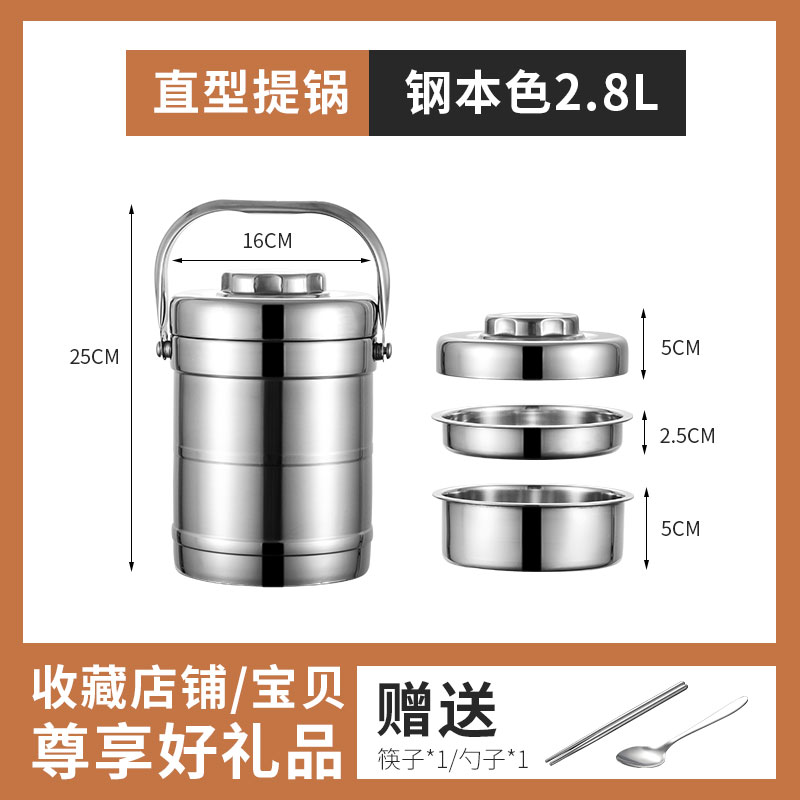 直型提锅 钢本色2.8L

16CM

25CM

5CM

2.5CM

5CM

收藏店铺/宝贝
尊享好礼品

赠送
筷子*1/勺子*1