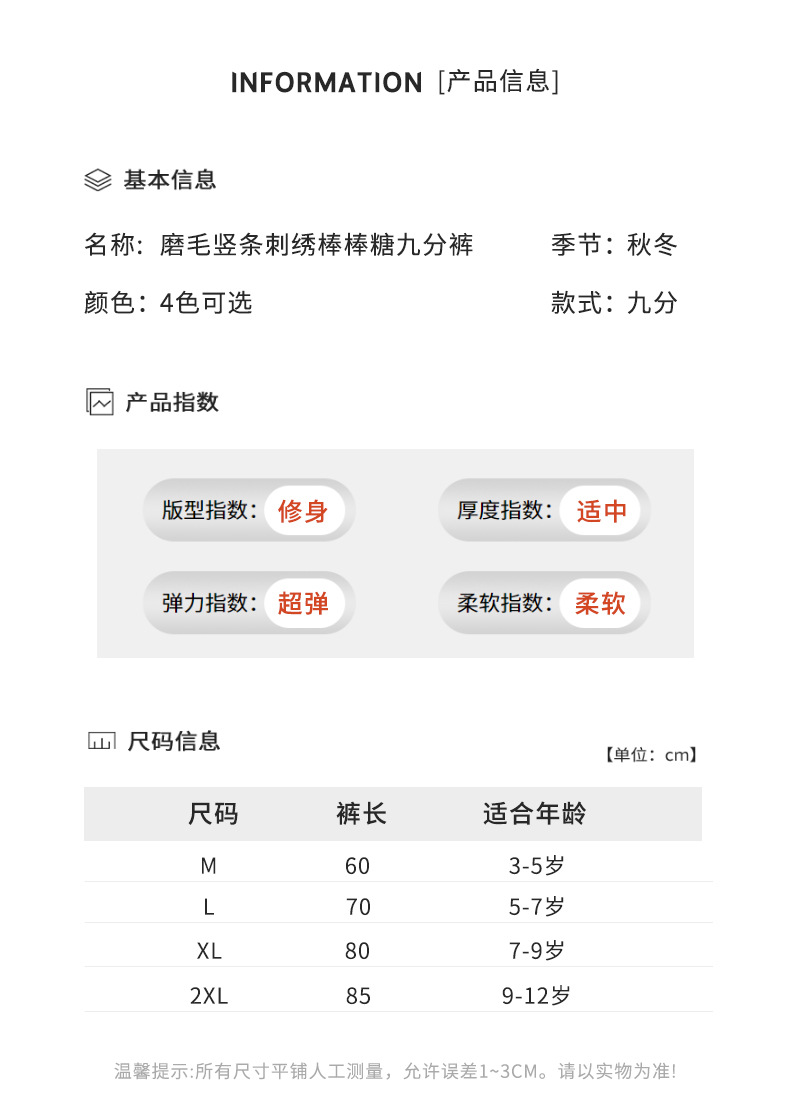 INFORMATION [产品信息]

基本信息

名称：磨毛竖条刺绣棒棒糖九分裤 季节：秋冬

颜色：4色可选 款式：九分

产品指数

版型指数：修身 厚度指数：适中

弹力指数：超弹 柔软指数：柔软

尺码信息

【单位：cm】

| 尺码 | 裤长 | 适合年龄 |
|---|---|---|
| M | 60 | 3-5岁 |
| L | 70 | 5-7岁 |
| XL | 80 | 7-9岁 |
| 2XL | 85 | 9-12岁 |

温馨提示:所有尺寸平铺人工测量，允许误差1~3CM。请以实物为准!