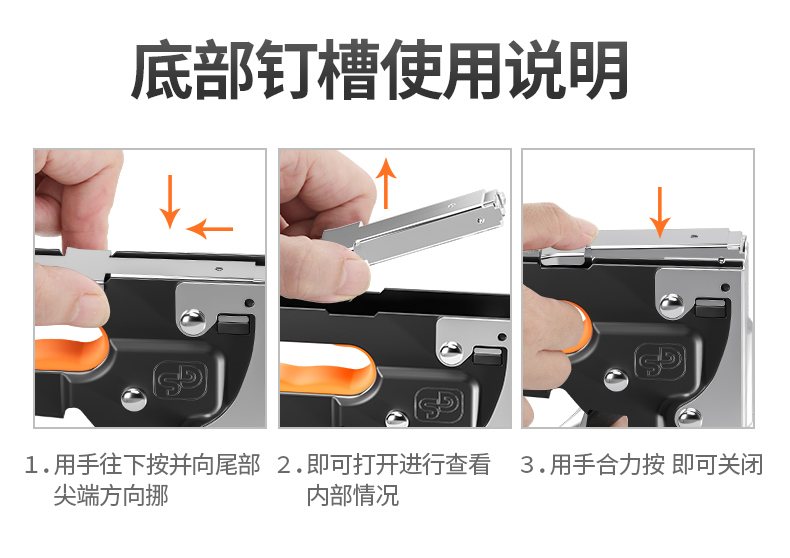 底部钉槽使用说明

1.用手往下按并向尾部尖端方向挪

2.即可打开进行查看内部情况

3.用手合力按 即可关闭