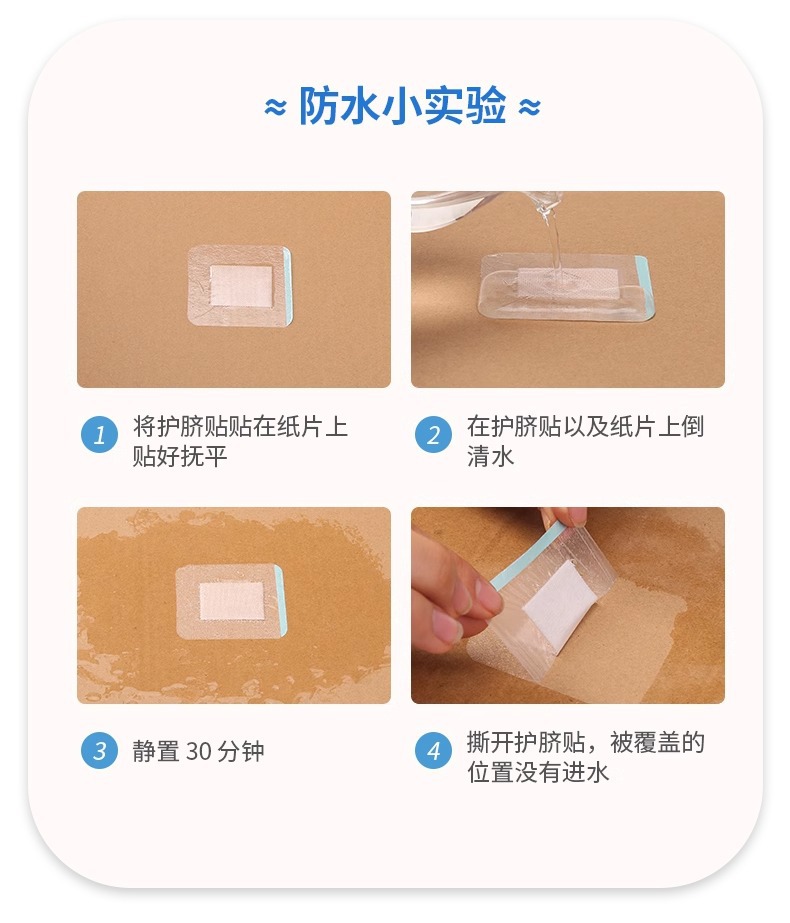 ≈ 防水小实验 ≈

1 将护脐贴贴在纸片上贴好抚平

2 在护脐贴以及纸片上倒清水

3 静置 30 分钟

4 撕开护脐贴，被覆盖的位置没有进水