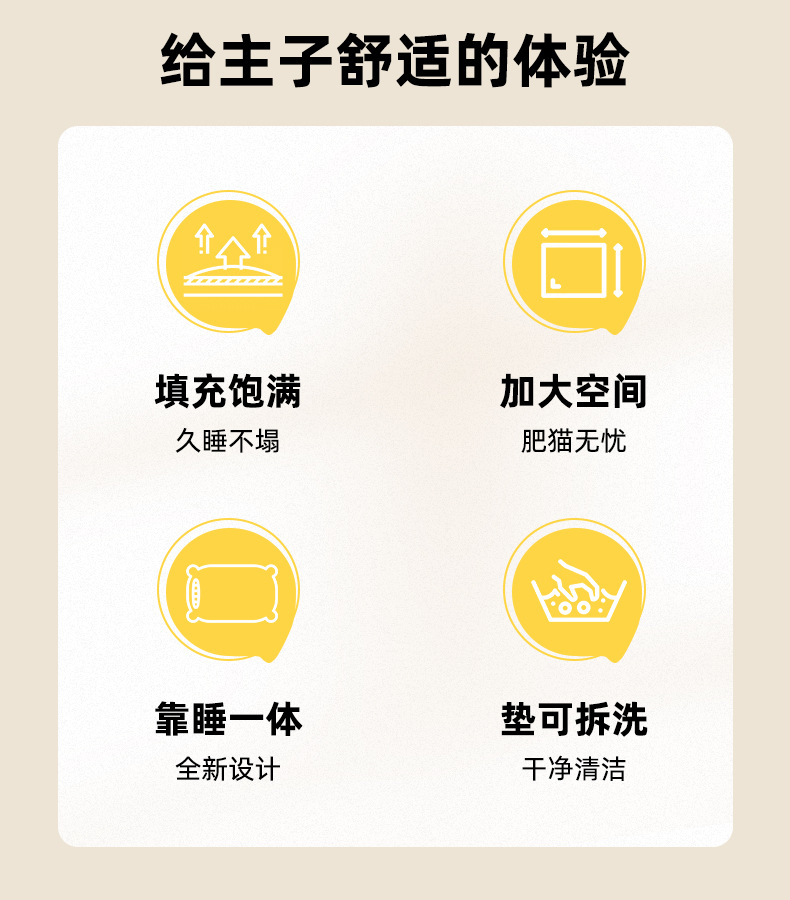 给主子舒适的体验

填充饱满
久睡不塌

加大空间
肥猫无忧

靠睡一体
全新设计

垫可拆洗
干净清洁