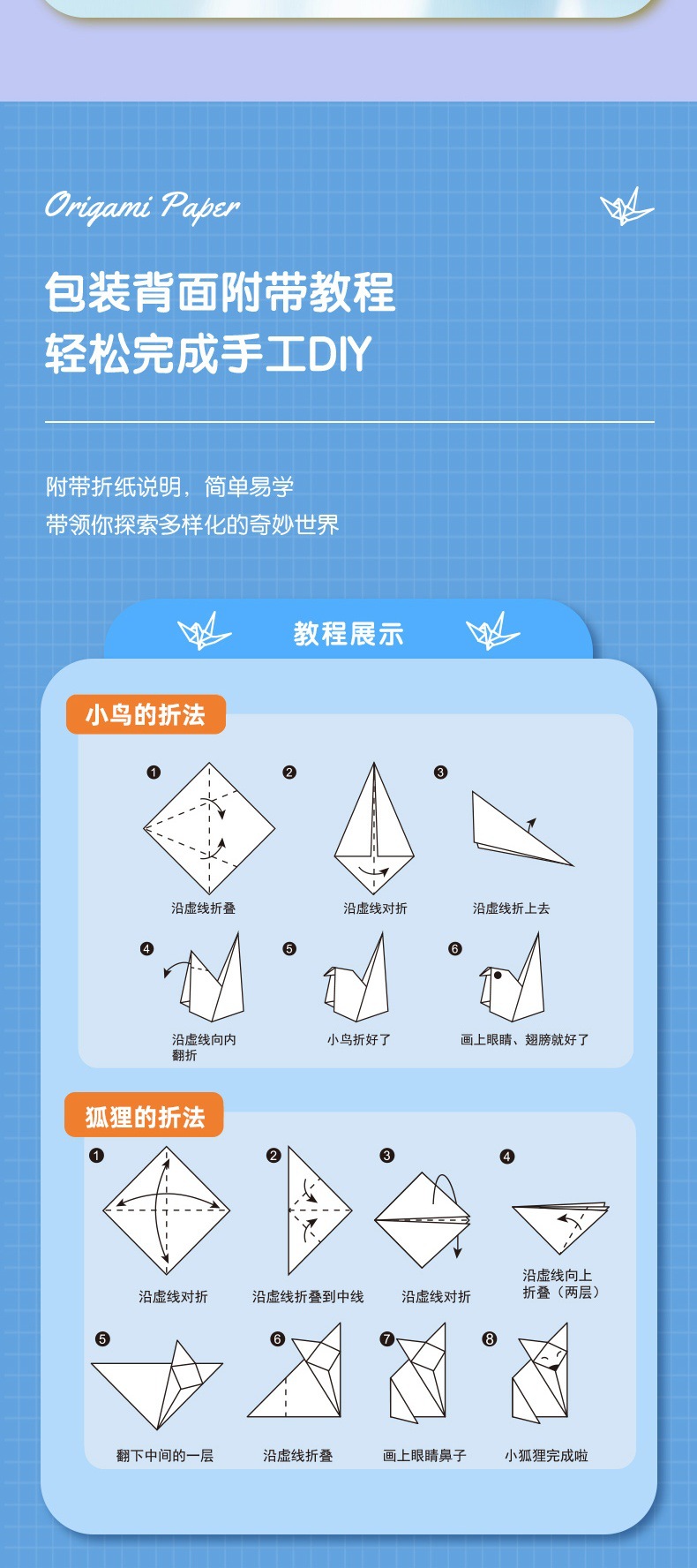 Origami Paper

包装背面附带教程
轻松完成手工DIY

附带折纸说明，简单易学
带领你探索多样化的奇妙世界

教程展示

小鸟的折法

❶ 沿虚线折叠
❷ 沿虚线对折
❸ 沿虚线折上去
❹ 沿虚线向内翻折
❺ 小鸟折好了
❻ 画上眼睛、翅膀就好了

狐狸的折法

❶ 沿虚线对折
❷ 沿虚线折叠到中线
❸ 沿虚线对折
❹ 沿虚线向上折叠（两层）
❺ 翻下中间的一层
❻ 沿虚线折叠
❼ 画上眼睛鼻子
❽ 小狐狸完成啦