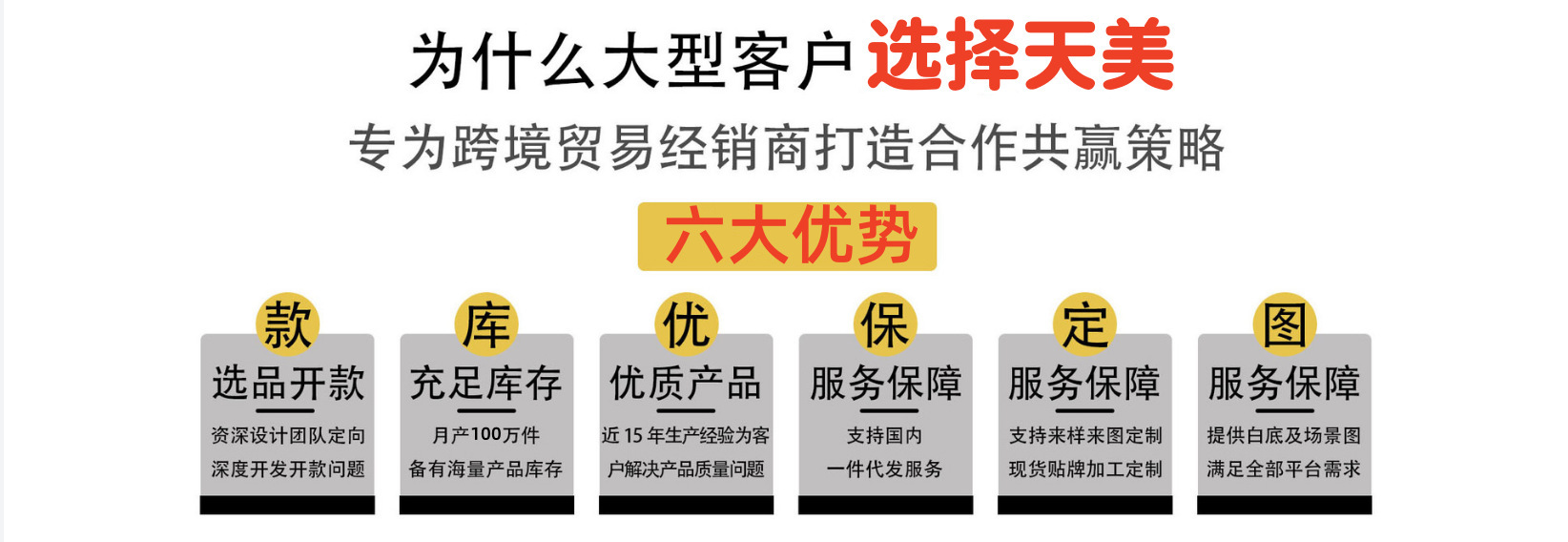 为什么大型客户选择天美

专为跨境贸易经销商打造合作共赢策略

六大优势

款
选品开款
资深设计团队定向
深度开发开款问题

库
充足库存
月产100万件
备有海量产品库存

优
优质产品
近15年生产经验为客
户解决产品质量问题

保
服务保障
支持国内
一件代发服务

定
服务保障
支持来样来图定制
现货贴牌加工定制

图
服务保障
提供白底及场景图
满足全部平台需求