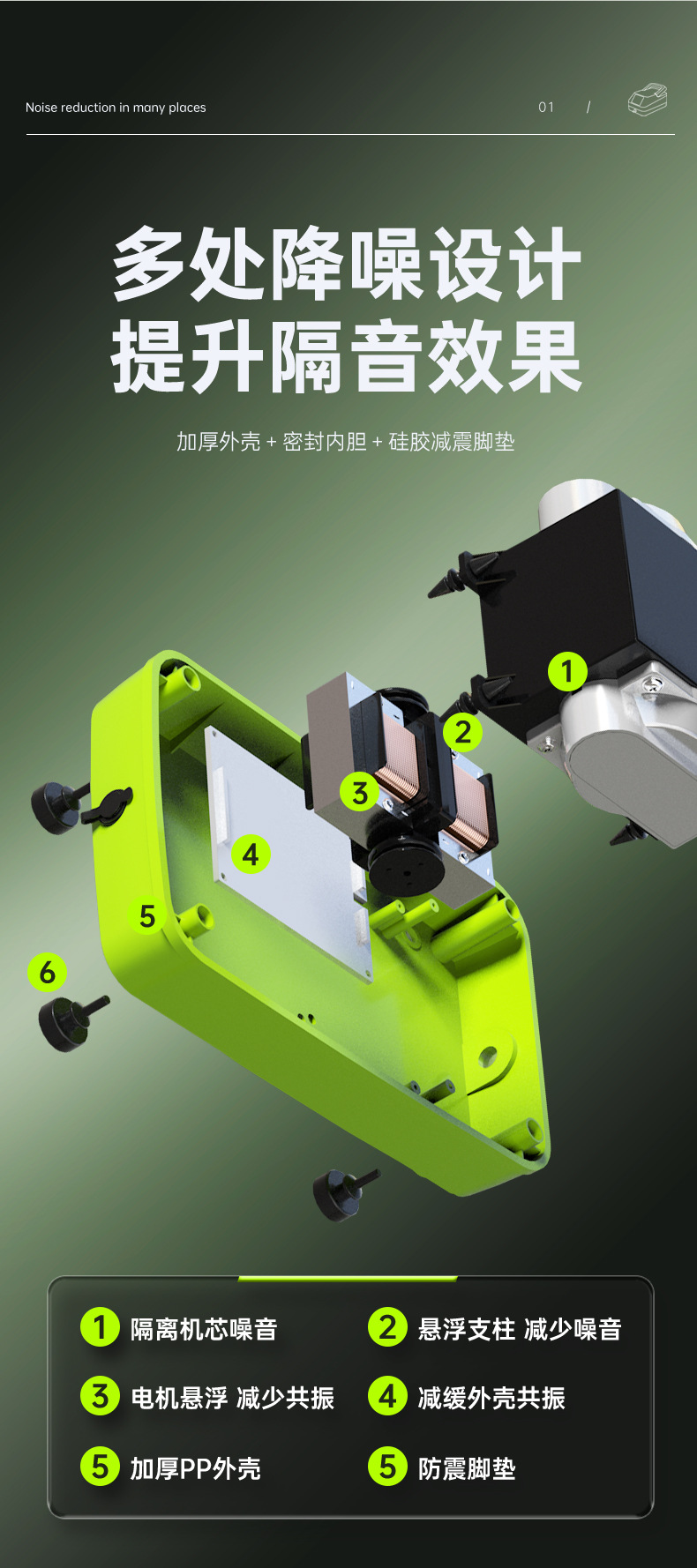 Noise reduction in many places

01 /

多处降噪设计
提升隔音效果

加厚外壳 + 密封内胆 + 硅胶减震脚垫

1
2
3
4
5
6

1 隔离机芯噪音
2 悬浮支柱 减少噪音
3 电机悬浮 减少共振
4 减缓外壳共振
5 加厚PP外壳
5 防震脚垫