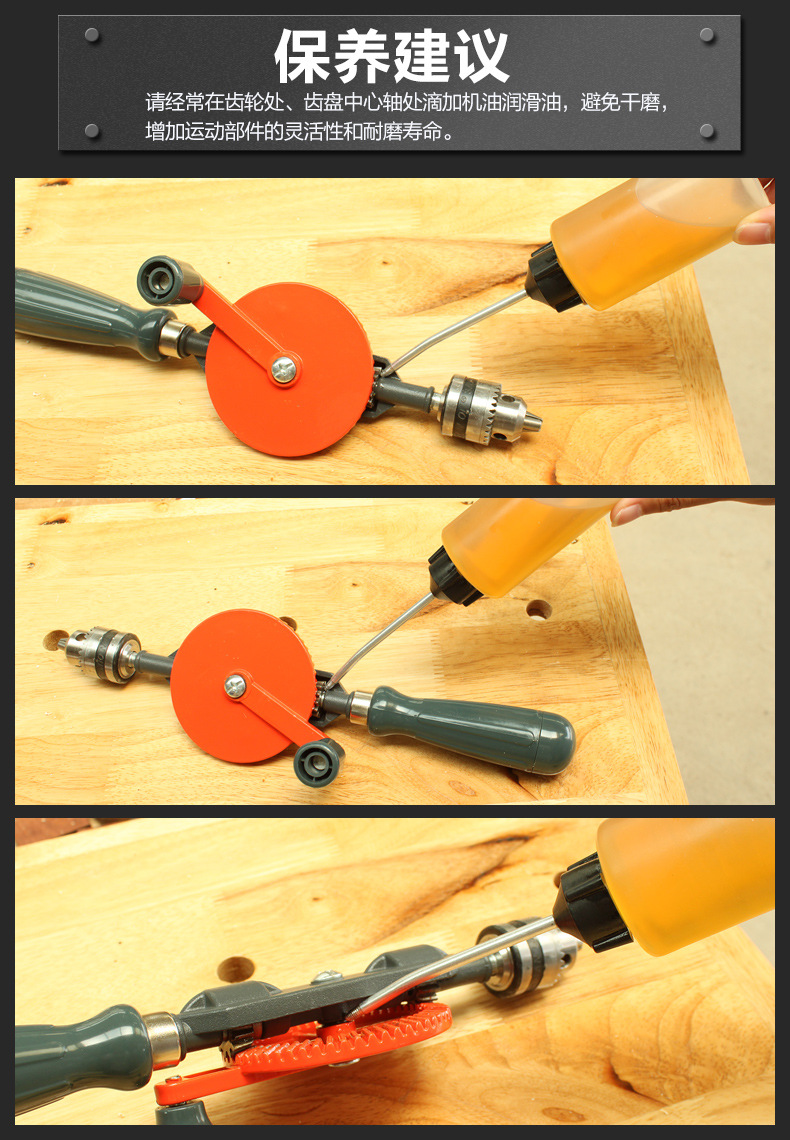 保养建议

请经常在齿轮处、齿盘中心轴处滴加机油润滑油，避免干磨，增加运动部件的灵活性和耐磨寿命。