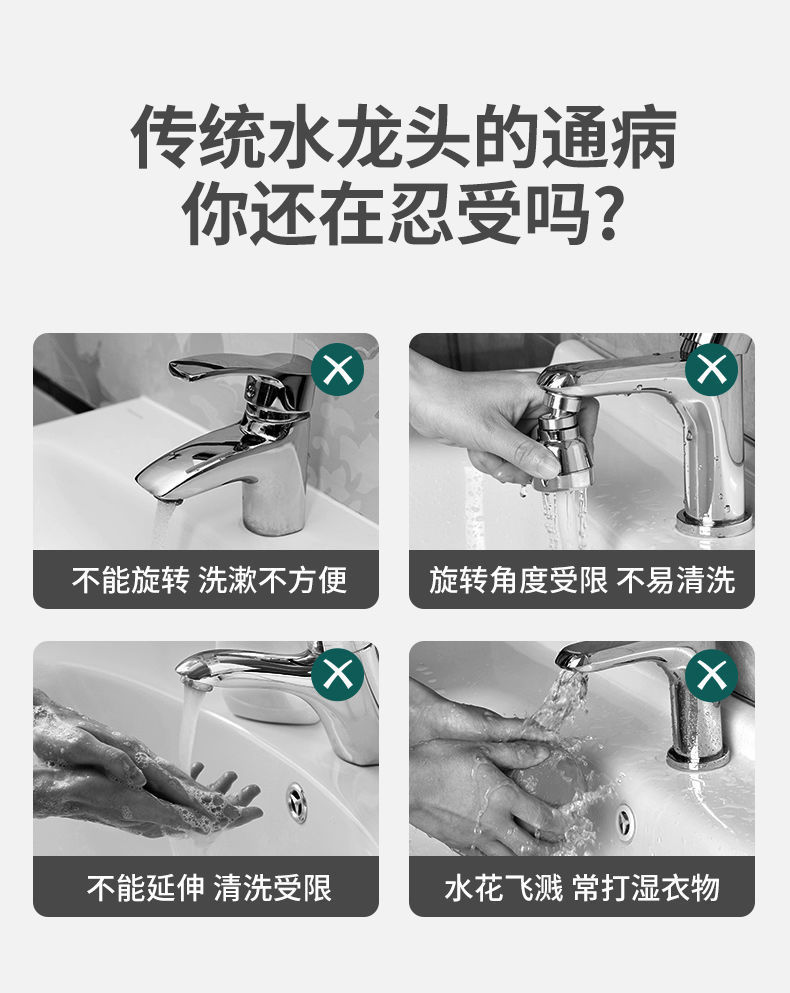 传统水龙头的通病
你还在忍受吗?

不能旋转 洗漱不方便

旋转角度受限 不易清洗

不能延伸 清洗受限

水花飞溅 常打湿衣物