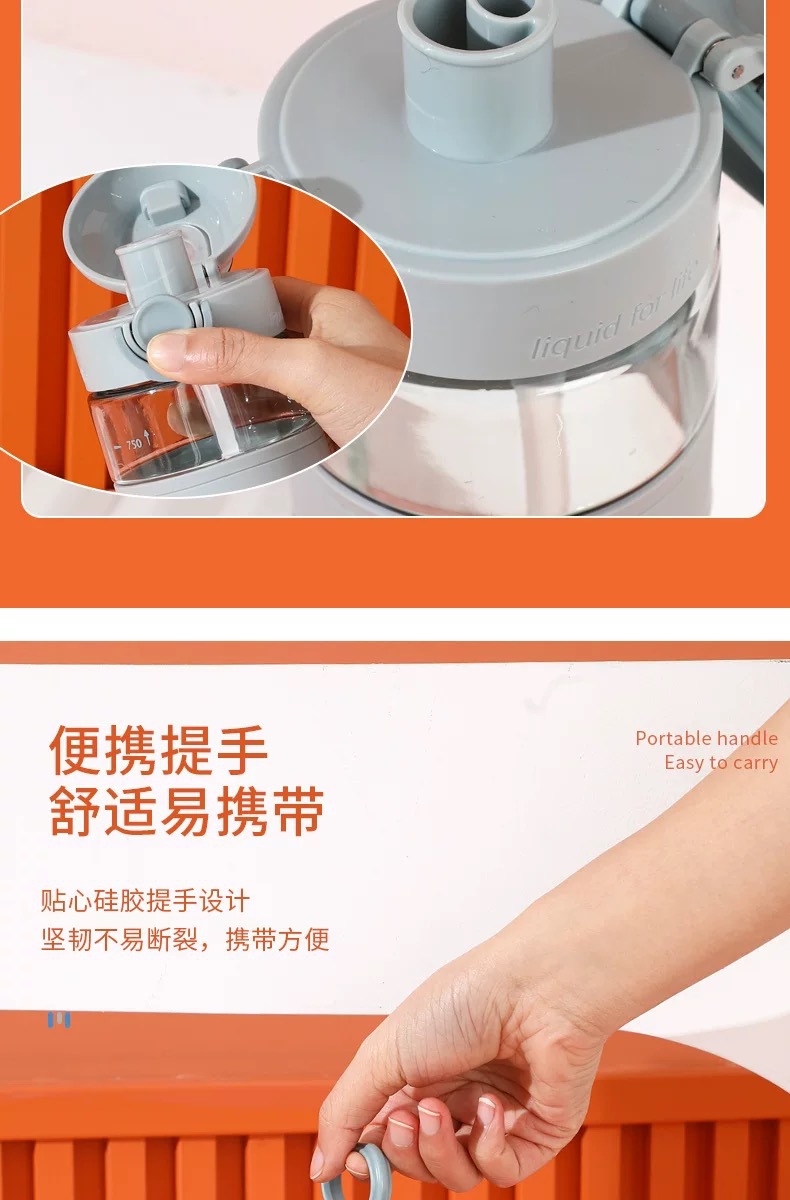 liquid for life

750

便携提手
舒适易携带

Portable handle
Easy to carry

贴心硅胶提手设计
坚韧不易断裂，携带方便