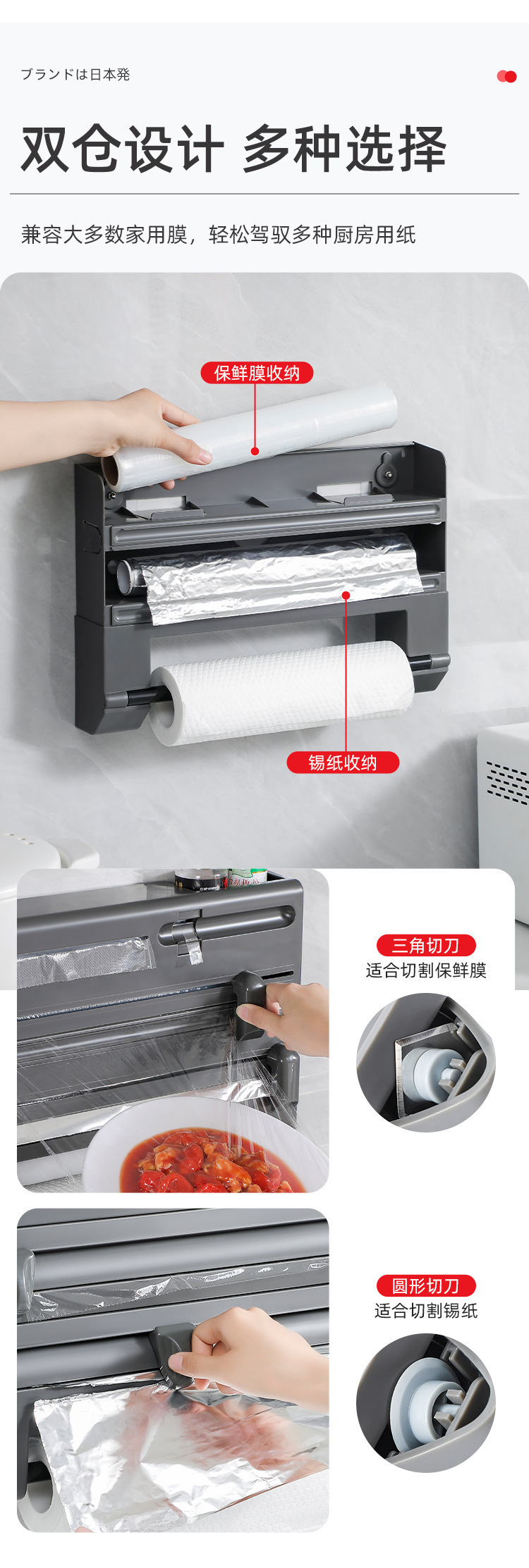 ブランドは日本発

双仓设计 多种选择

兼容大多数家用膜，轻松驾驭多种厨房用纸

保鲜膜收纳

锡纸收纳

三角切刀
适合切割保鲜膜

圆形切刀
适合切割锡纸