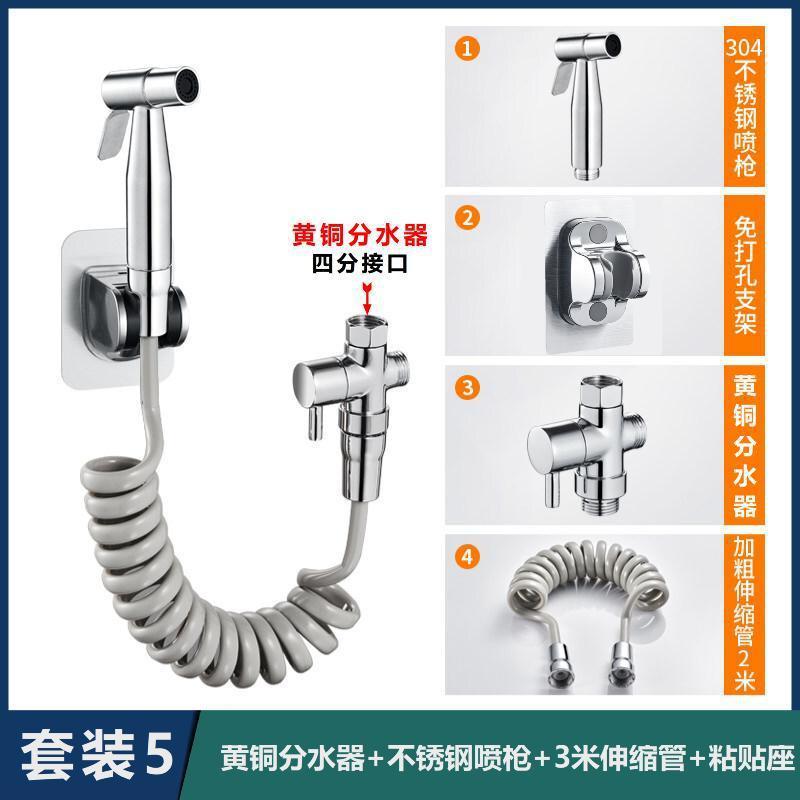 黄铜分水器
四分接口

1
304不锈钢喷枪

2
免打孔支架

3
黄铜分水器

4
加粗伸缩管2米

套装5
黄铜分水器+不锈钢喷枪+3米伸缩管+粘贴座