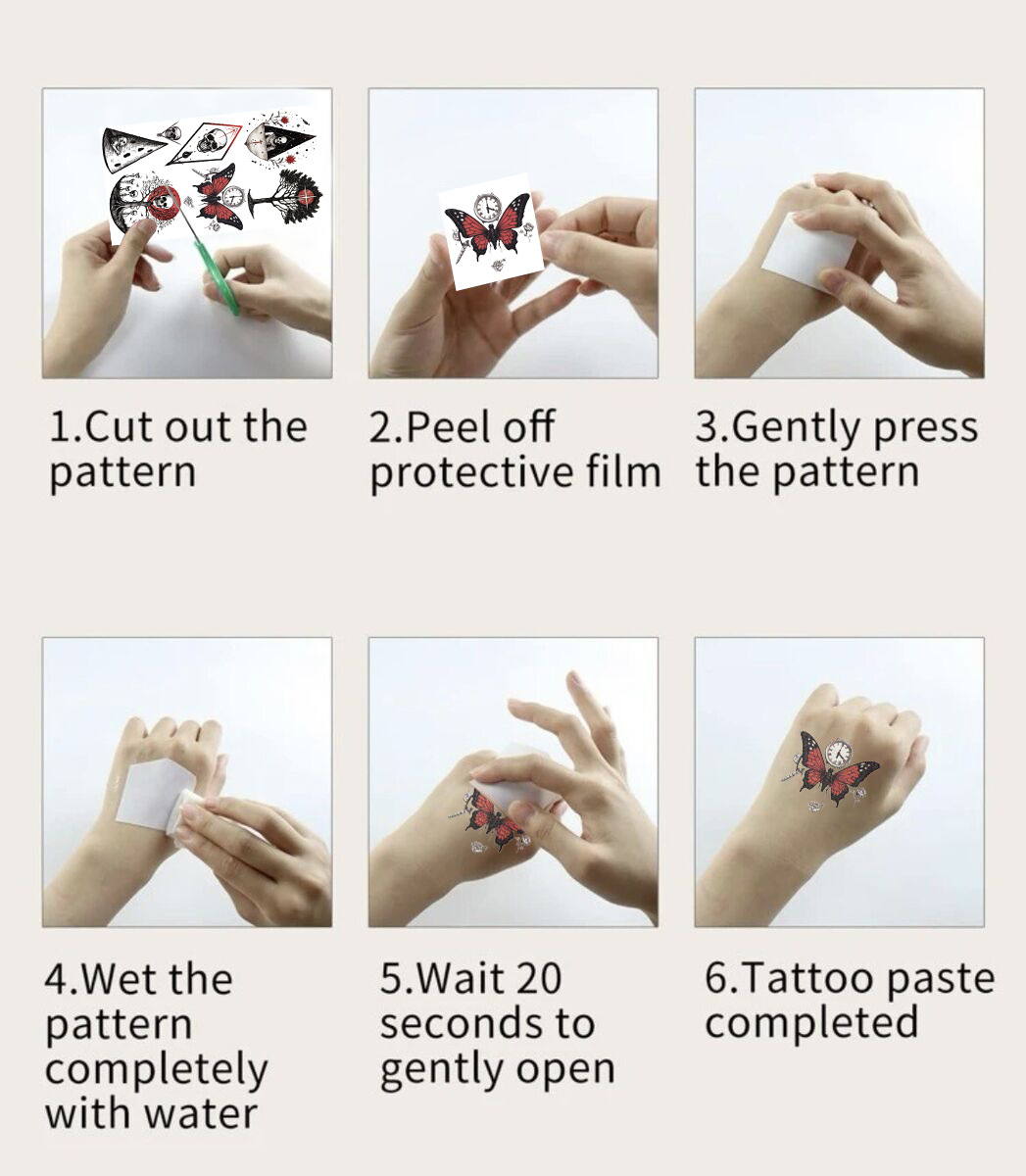 1.Cut out the pattern

2.Peel off protective film

3.Gently press the pattern

4.Wet the pattern completely with water

5.Wait 20 seconds to gently open

6.Tattoo paste completed