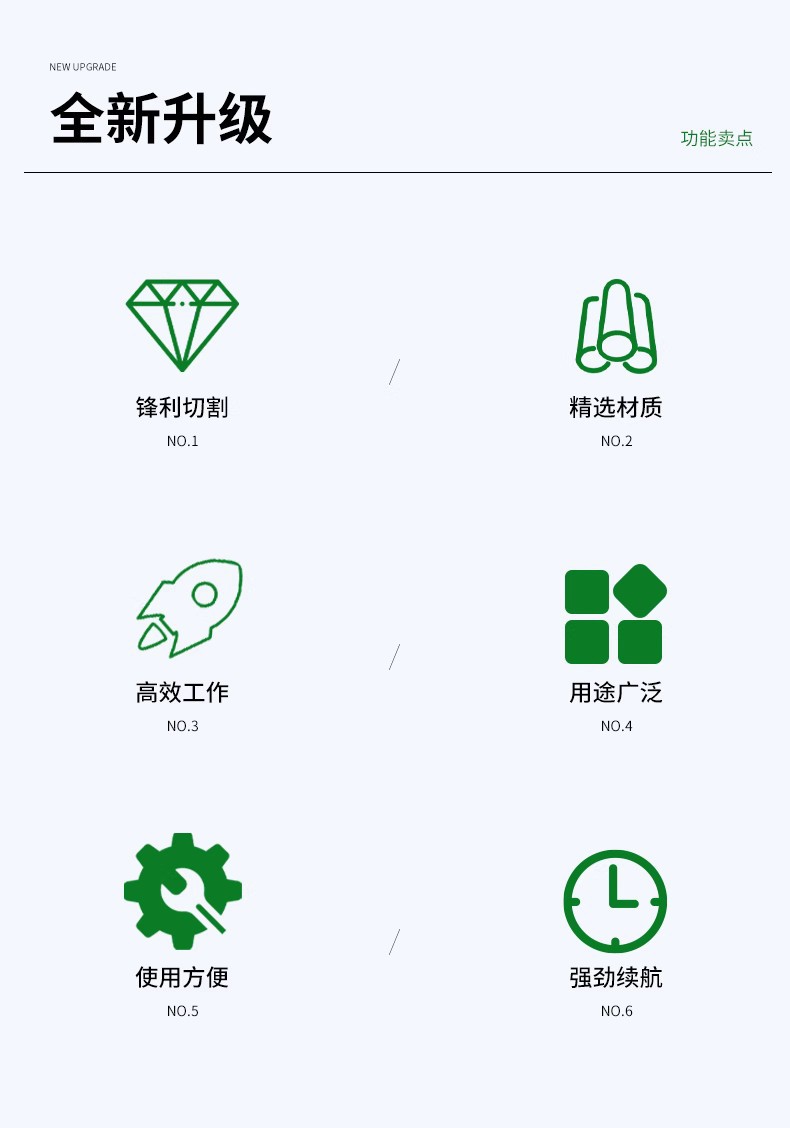 NEW UPGRADE

全新升级

功能卖点

锋利切割
NO.1

精选材质
NO.2

高效工作
NO.3

用途广泛
NO.4

使用方便
NO.5

强劲续航
NO.6