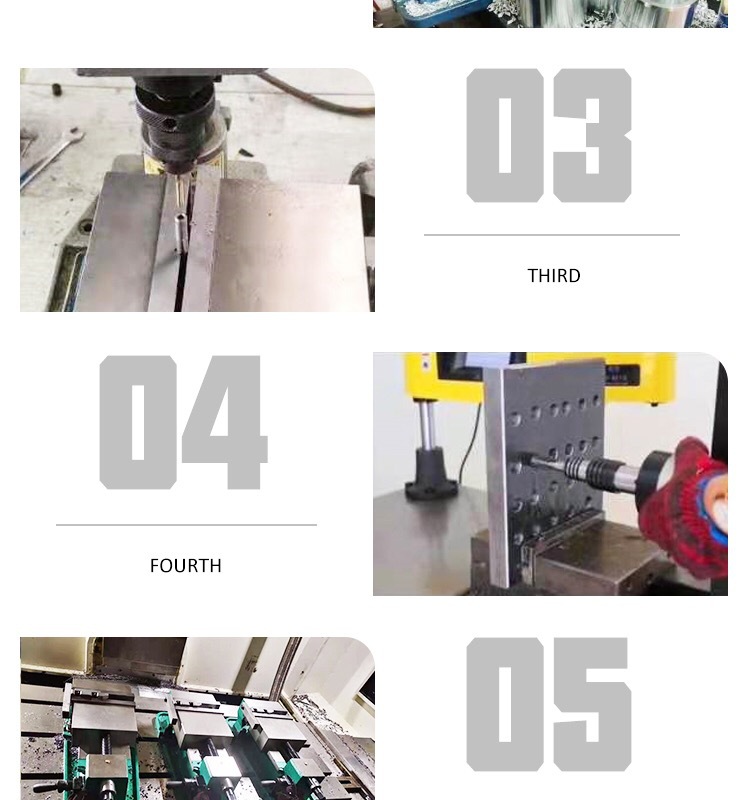 03

THIRD

04

FOURTH

05