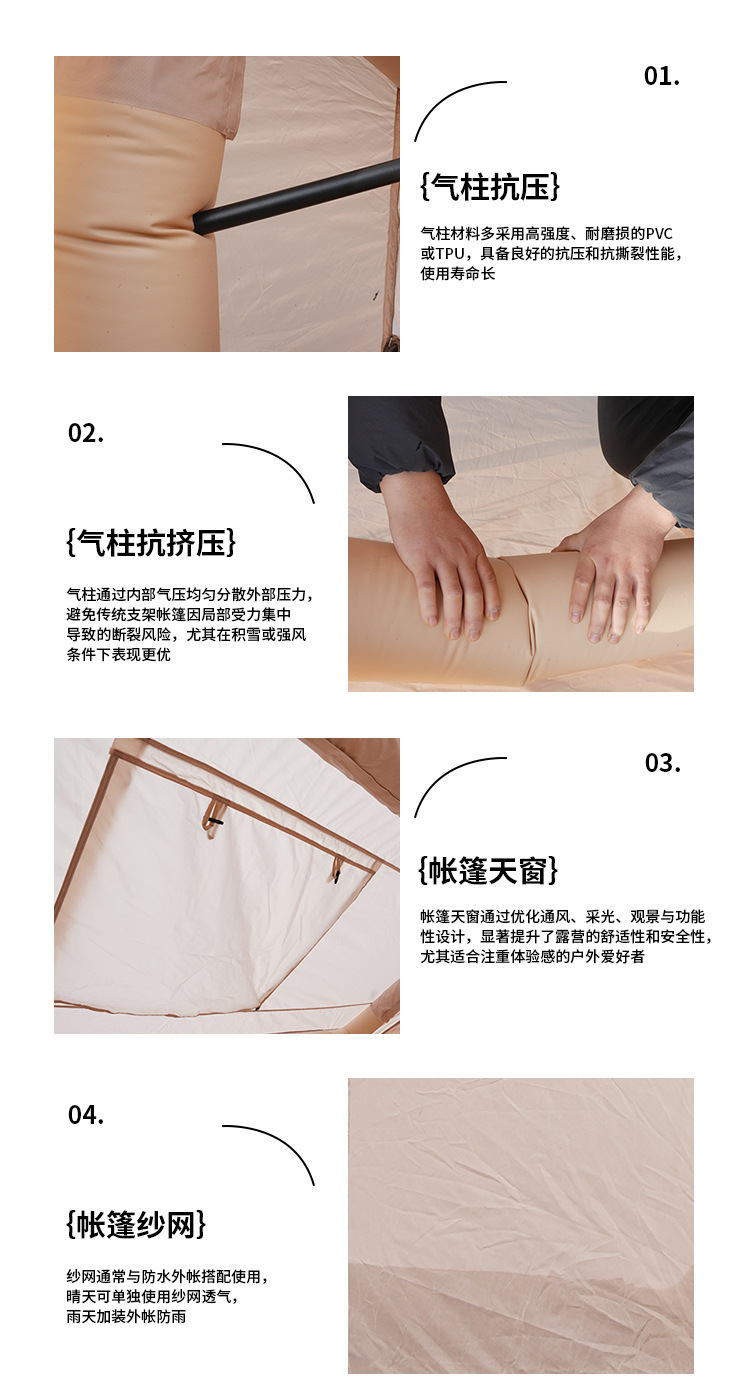 01.

{气柱抗压}

气柱材料多采用高强度、耐磨损的PVC或TPU，具备良好的抗压和抗撕裂性能，使用寿命长

02.

{气柱抗挤压}

气柱通过内部气压均匀分散外部压力，避免传统支架帐篷因局部受力集中导致的断裂风险，尤其在积雪或强风条件下表现更优

03.

{帐篷天窗}

帐篷天窗通过优化通风、采光、观景与功能性设计，显著提升了露营的舒适性和安全性，尤其适合注重体验感的户外爱好者

04.

{帐篷纱网}

纱网通常与防水外帐搭配使用，晴天可单独使用纱网透气，雨天加装外帐防雨