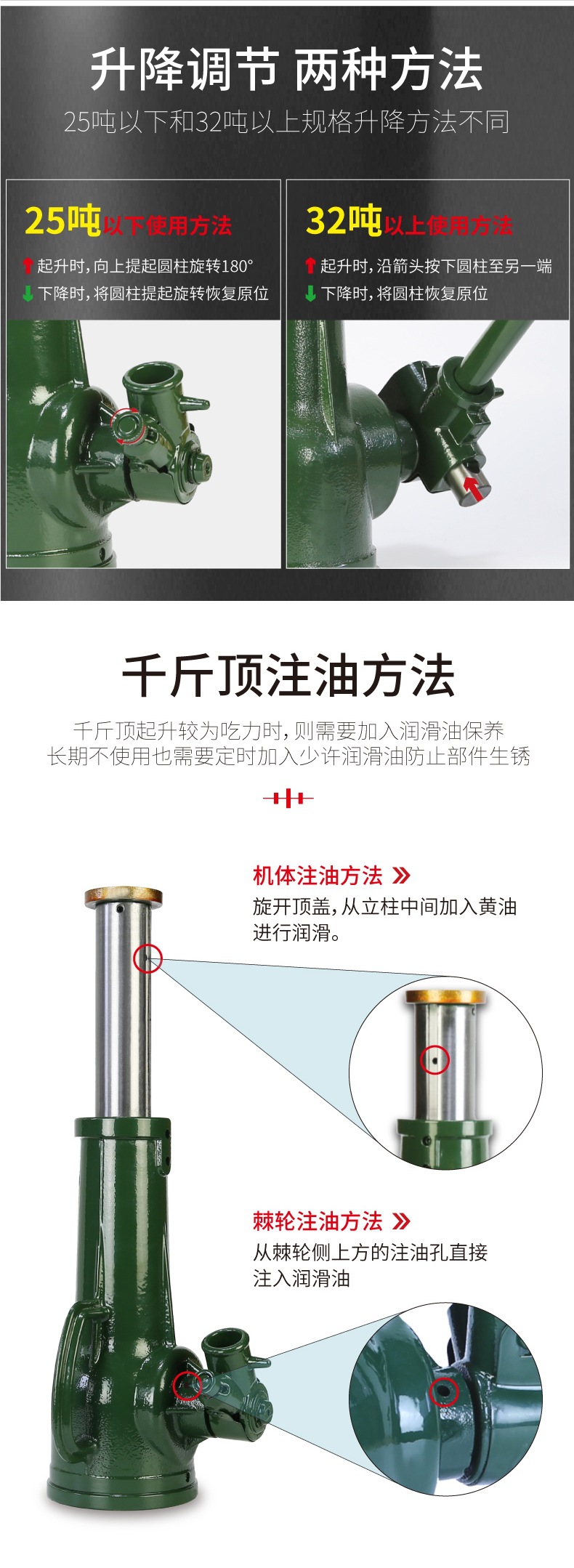 升降调节 两种方法

25吨以下和32吨以上规格升降方法不同

25吨以下使用方法

起升时，向上提起圆柱旋转180°

下降时，将圆柱提起旋转恢复原位

32吨以上使用方法

起升时，沿箭头按下圆柱至另一端

下降时，将圆柱恢复原位

千斤顶注油方法

千斤顶起升较为吃力时，则需要加入润滑油保养
长期不使用也需要定时加入少许润滑油防止部件生锈

机体注油方法 »

旋开顶盖，从立柱中间加入黄油进行润滑。

棘轮注油方法 »

从棘轮侧上方的注油孔直接注入润滑油