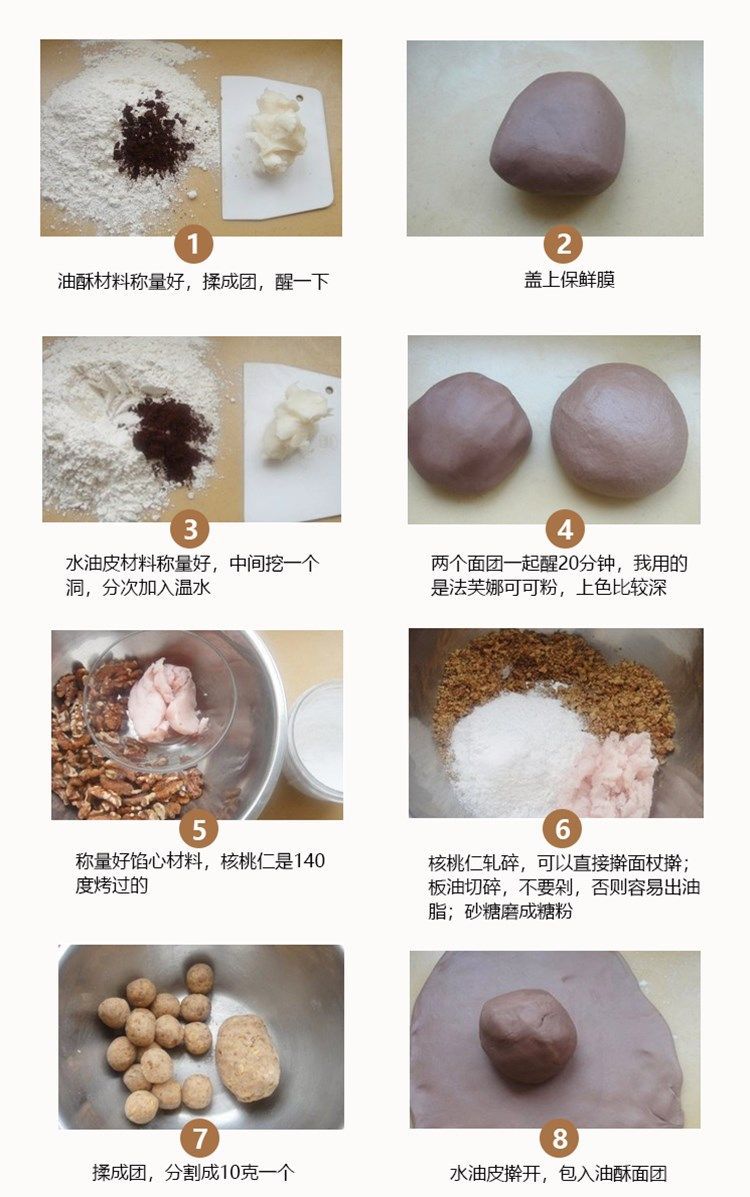 1

油酥材料称量好，揉成团，醒一下

2

盖上保鲜膜

3

水油皮材料称量好，中间挖一个洞，分次加入温水

4

两个面团一起醒20分钟，我用的是法芙娜可可粉，上色比较深

5

称量好馅心材料，核桃仁是140度烤过的

6

核桃仁轧碎，可以直接擀面杖擀；板油切碎，不要剁，否则容易出油脂；砂糖磨成糖粉

7

揉成团，分割成10克一个

8

水油皮擀开，包入油酥面团