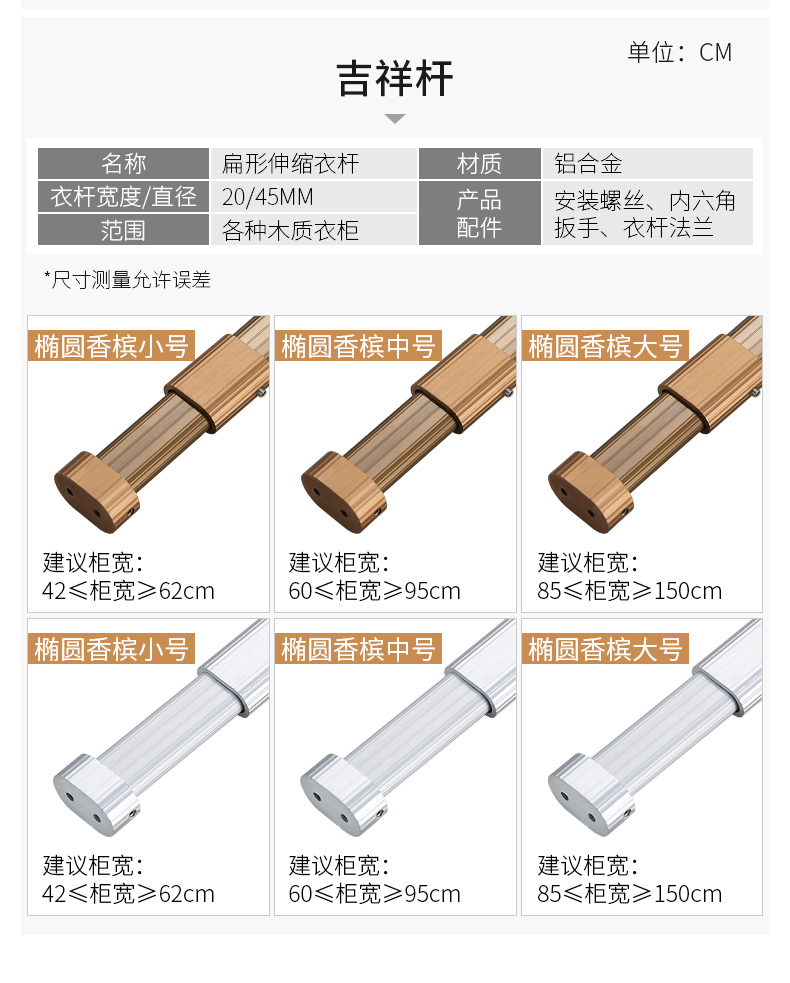 单位：CM

吉祥杆

| 名称 | 扁形伸缩衣杆 | 材质 | 铝合金 |
|---|---|---|---|
| 衣杆宽度/直径 | 20/45MM | 产品配件 | 安装螺丝、内六角扳手、衣杆法兰 |
| 范围 | 各种木质衣柜 | | |

*尺寸测量允许误差

椭圆香槟小号

建议柜宽：
42≤柜宽≥62cm

椭圆香槟中号

建议柜宽：
60≤柜宽≥95cm

椭圆香槟大号

建议柜宽：
85≤柜宽≥150cm

椭圆香槟小号

建议柜宽：
42≤柜宽≥62cm

椭圆香槟中号

建议柜宽：
60≤柜宽≥95cm

椭圆香槟大号

建议柜宽：
85≤柜宽≥150cm