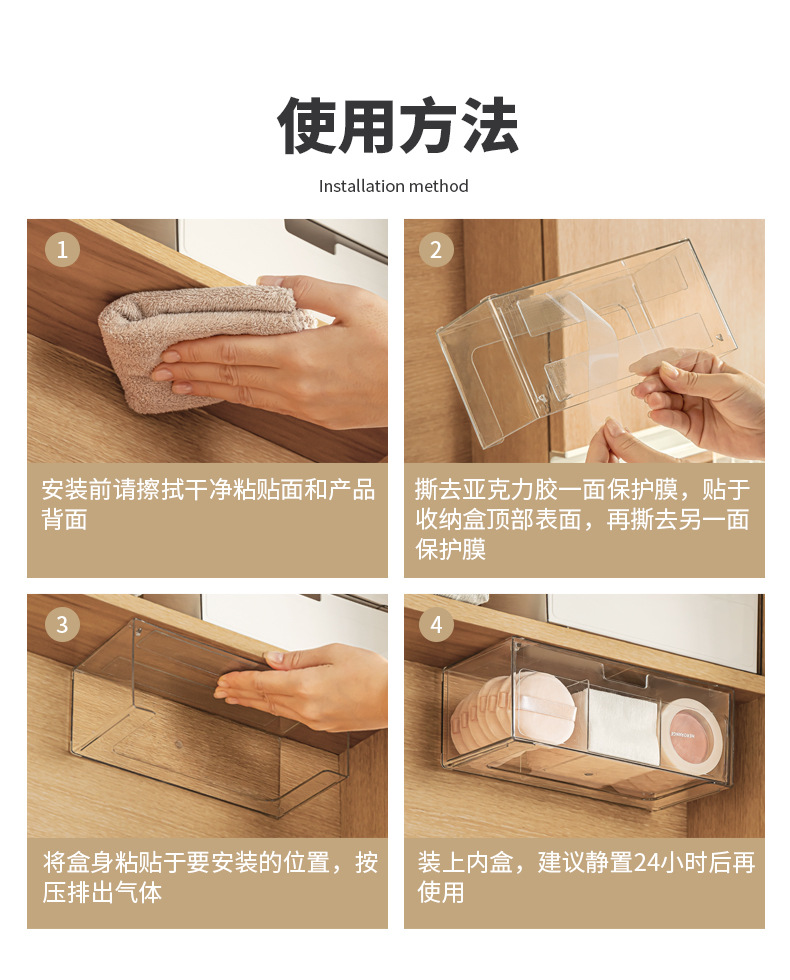 使用方法

Installation method

1

安装前请擦拭干净粘贴面和产品背面

2

撕去亚克力胶一面保护膜，贴于收纳盒顶部表面，再撕去另一面保护膜

3

将盒身粘贴于要安装的位置，按压排出气体

4

装上内盒，建议静置24小时后再使用