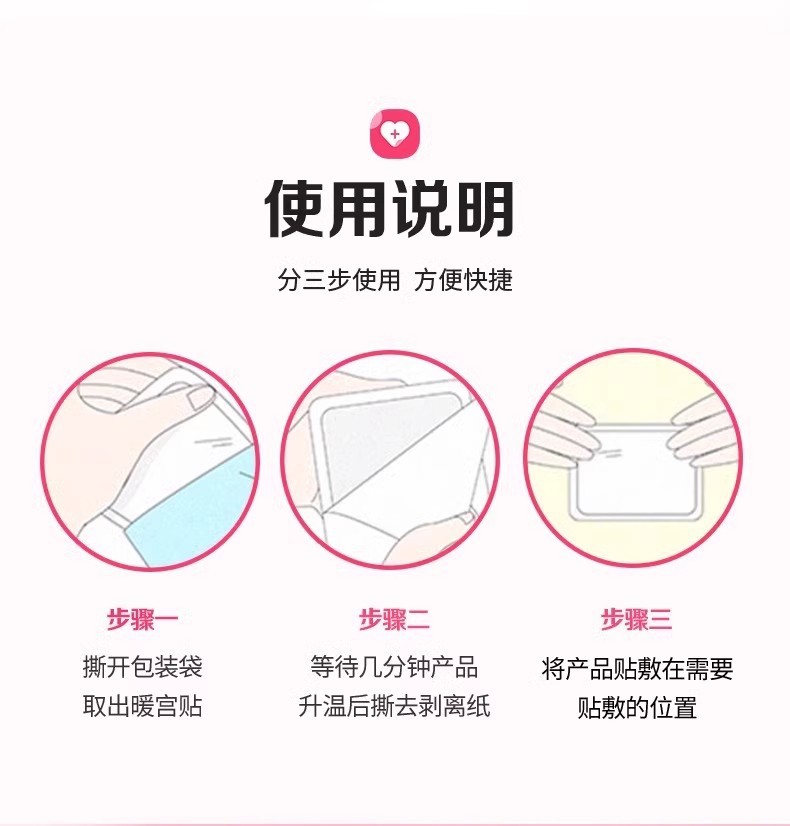 使用说明

分三步使用 方便快捷

步骤一
撕开包装袋
取出暖宫贴

步骤二
等待几分钟产品
升温后撕去剥离纸

步骤三
将产品贴敷在需要
贴敷的位置