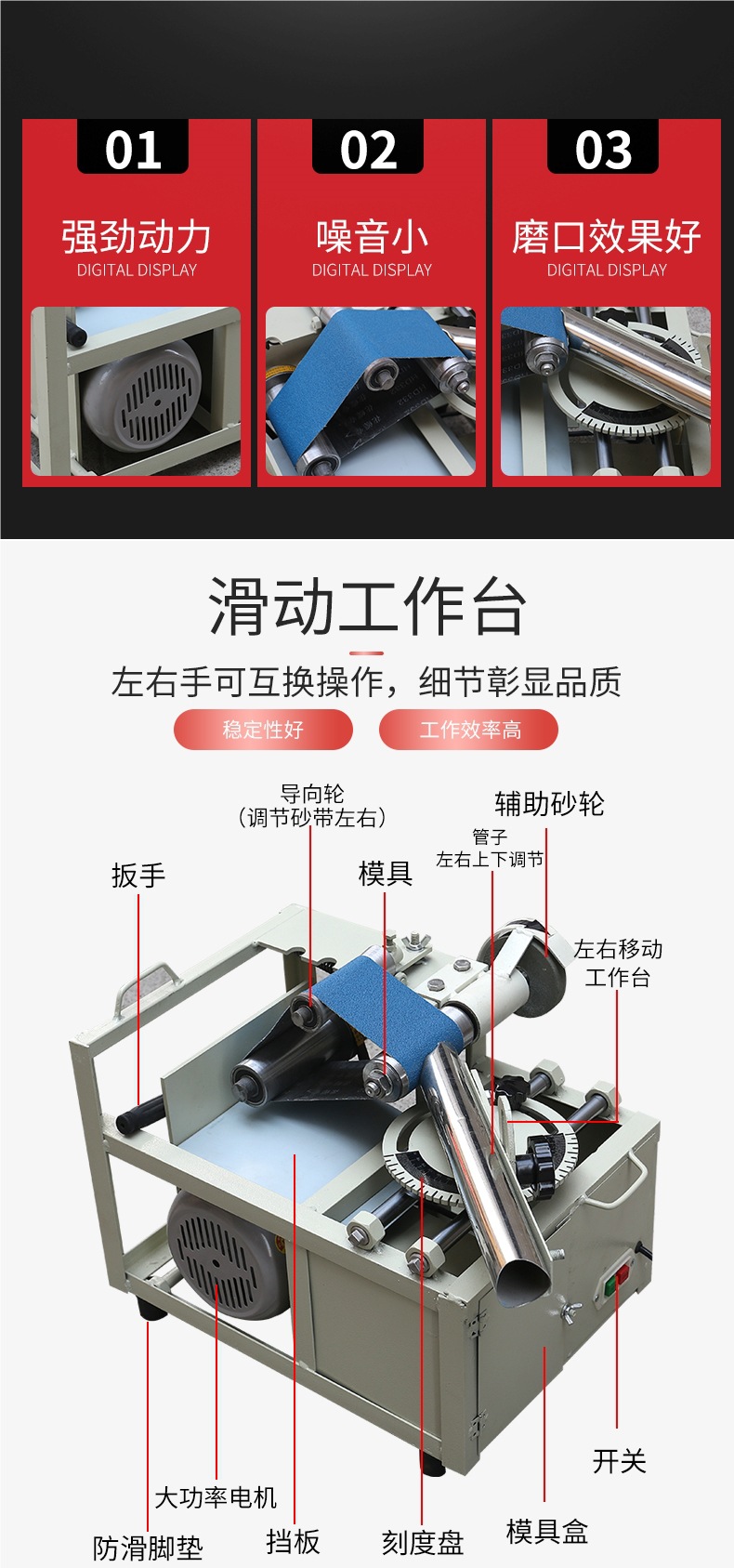 01
强劲动力
DIGITAL DISPLAY

02
噪音小
DIGITAL DISPLAY

03
磨口效果好
DIGITAL DISPLAY

滑动工作台
左右手可互换操作，细节彰显品质
稳定性好
工作效率高

导向轮
（调节砂带左右）
辅助砂轮
管子
左右上下调节
扳手
模具
左右移动
工作台
开关
大功率电机
防滑脚垫
挡板
刻度盘
模具盒