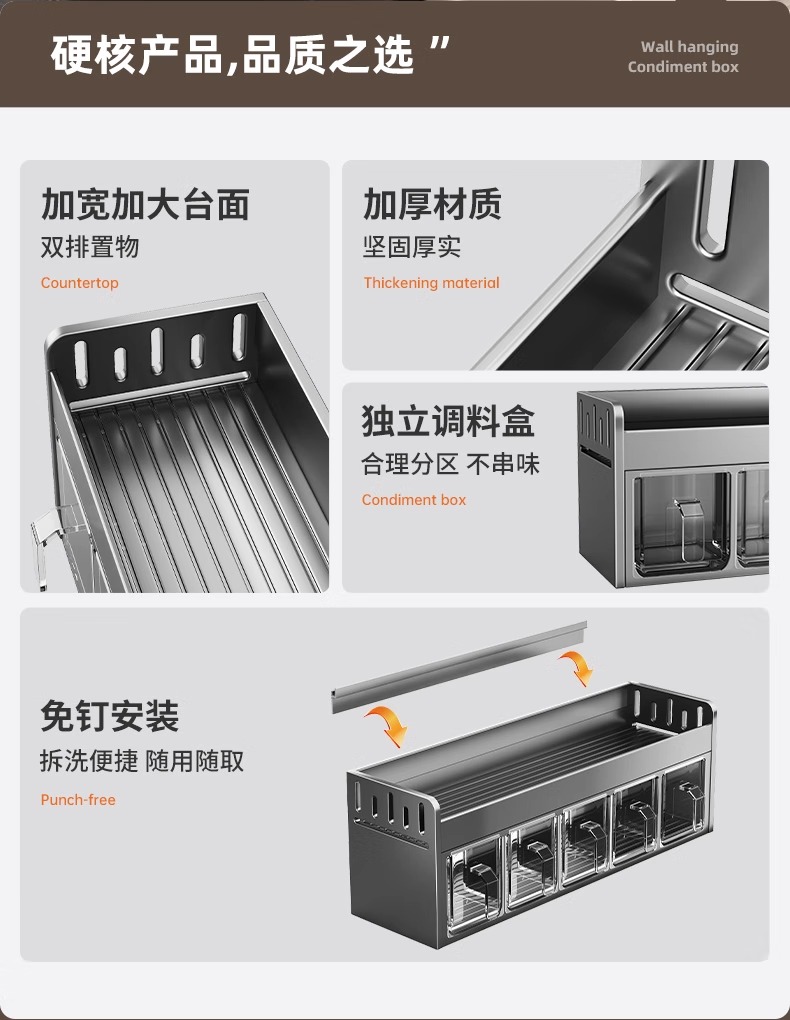 硬核产品,品质之选 ”

Wall hanging
Condiment box

加宽加大台面
双排置物
Countertop

加厚材质
坚固厚实
Thickening material

独立调料盒
合理分区 不串味
Condiment box

免钉安装
拆洗便捷 随用随取
Punch-free