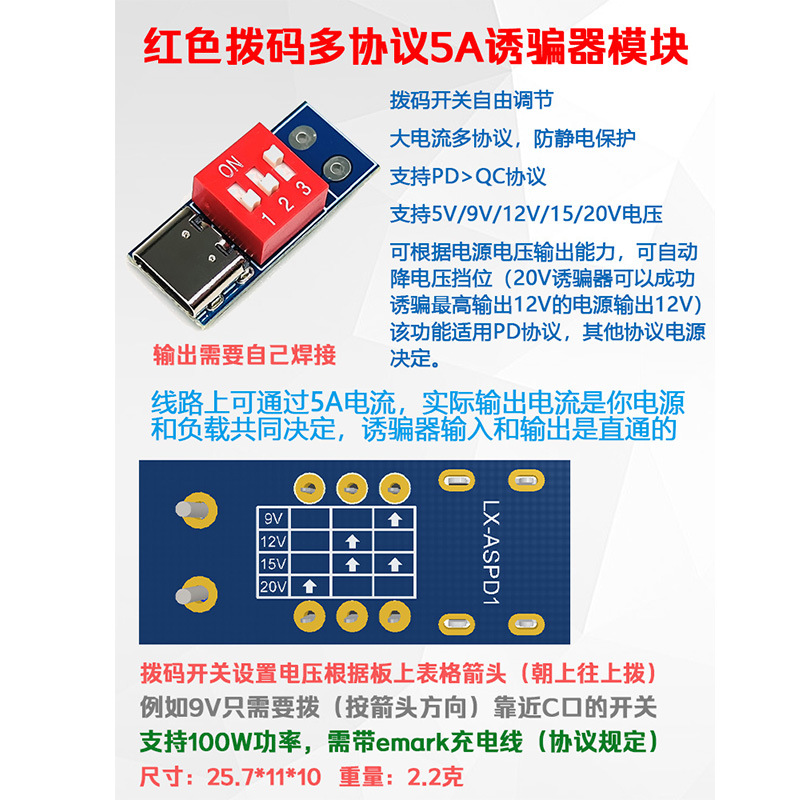 红色拨码多协议5A诱骗器模块

ON
1 2 3

拨码开关自由调节

大电流多协议，防静电保护

支持PD>QC协议

支持5V/9V/12V/15/20V电压

可根据电源电压输出能力，可自动降电压挡位（20V诱骗器可以成功诱骗最高输出12V的电源输出12V）该功能适用PD协议，其他协议电源决定。

输出需要自己焊接

线路上可通过5A电流，实际输出电流是你电源和负载共同决定，诱骗器输入和输出是直通的

| 9V | | | ↑ |
|---|---|---|---|
| 12V | | ↑ | |
| 15V | | ↑ | ↑ |
| 20V | ↑ | | |

LX-ASPD1

拨码开关设置电压根据板上表格箭头（朝上往上拨）

例如9V只需要拨（按箭头方向）靠近C口的开关

支持100W功率，需带emark充电线（协议规定）

尺寸：25.7*11*10 重量：2.2克