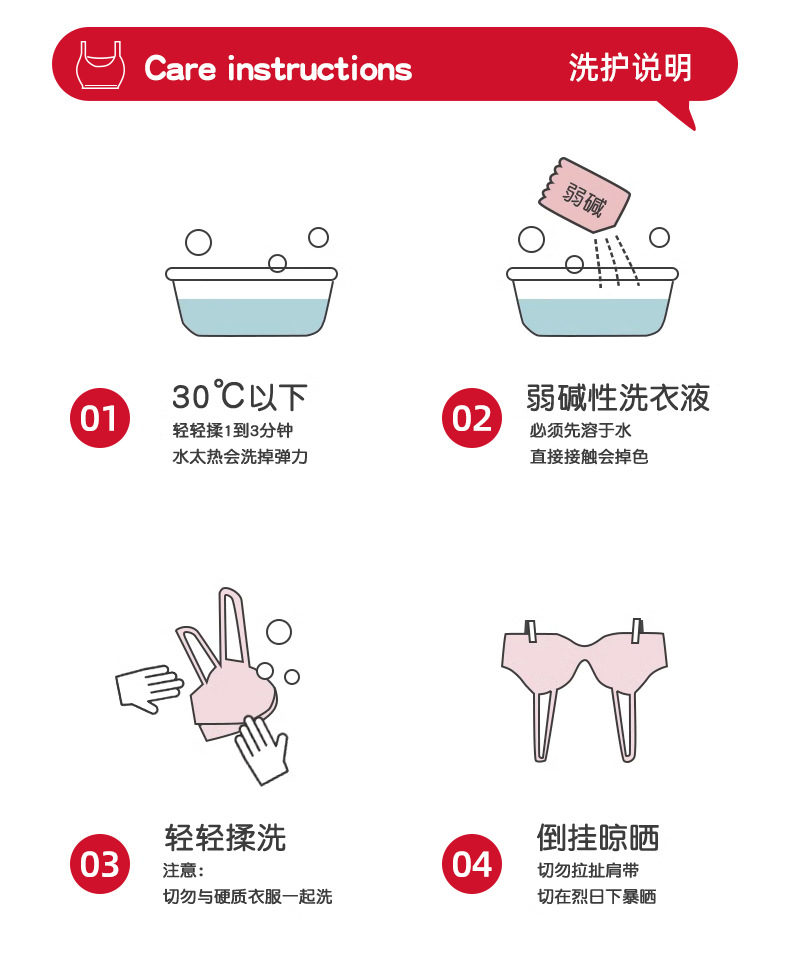 Care instructions 洗护说明

弱碱

01 30℃以下
轻轻揉1到3分钟
水太热会洗掉弹力

02 弱碱性洗衣液
必须先溶于水
直接接触会掉色

03 轻轻揉洗
注意：
切勿与硬质衣服一起洗

04 倒挂晾晒
切勿拉扯肩带
切在烈日下暴晒