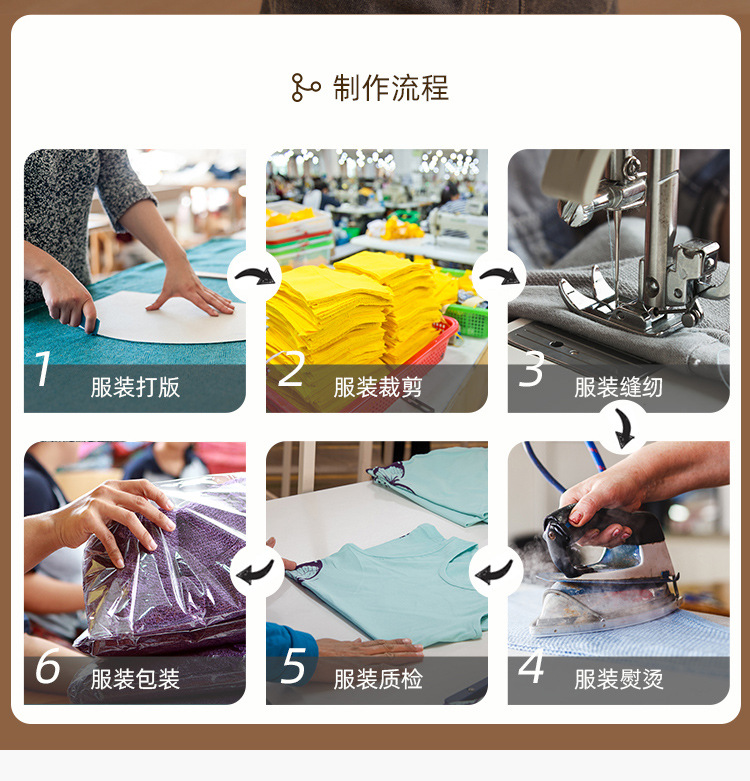 制作流程

1 服装打版

2 服装裁剪

3 服装缝纫

6 服装包装

5 服装质检

4 服装熨烫