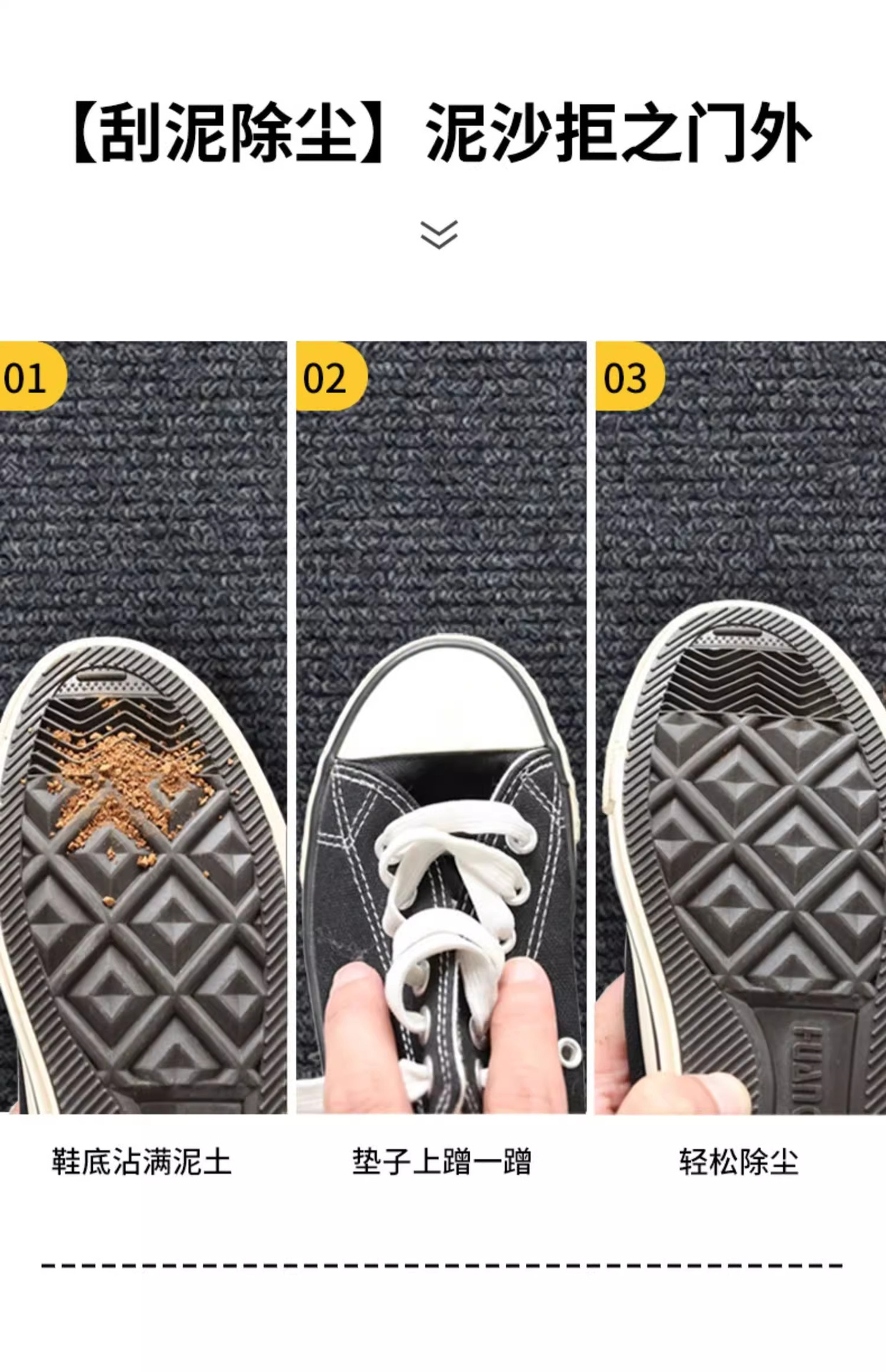 【刮泥除尘】泥沙拒之门外

01

02

03

HUANG

鞋底沾满泥土

垫子上蹭一蹭

轻松除尘