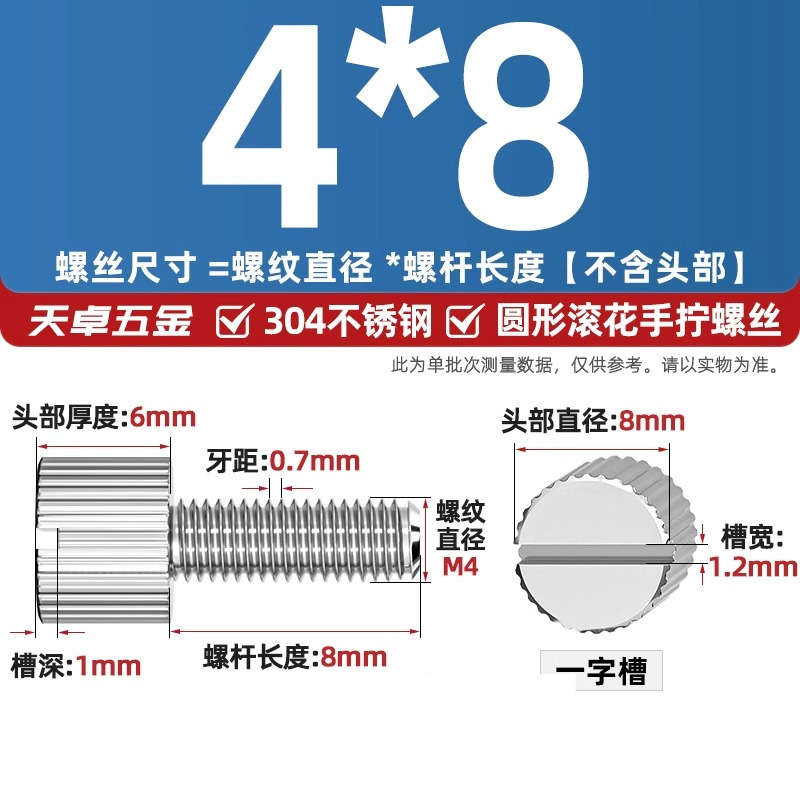 4*8

螺丝尺寸 =螺纹直径 *螺杆长度【不含头部】

天卓五金 304不锈钢 圆形滚花手拧螺丝

此为单批次测量数据，仅供参考。请以实物为准。

头部厚度:6mm

牙距:0.7mm

螺纹直径 M4

槽深:1mm

螺杆长度:8mm

头部直径:8mm

槽宽: 1.2mm

一字槽