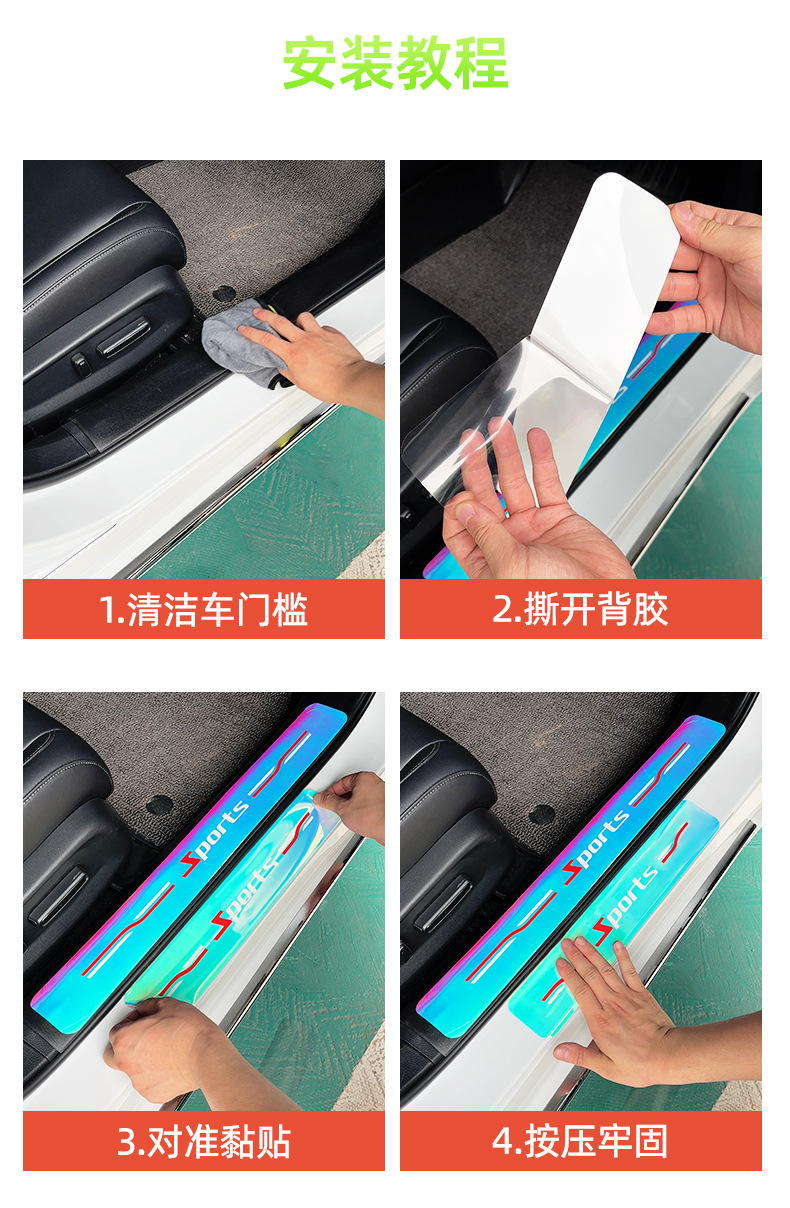 安装教程

1.清洁车门槛

2.撕开背胶

Sports

Sports

3.对准黏贴

Sports

Sports

4.按压牢固