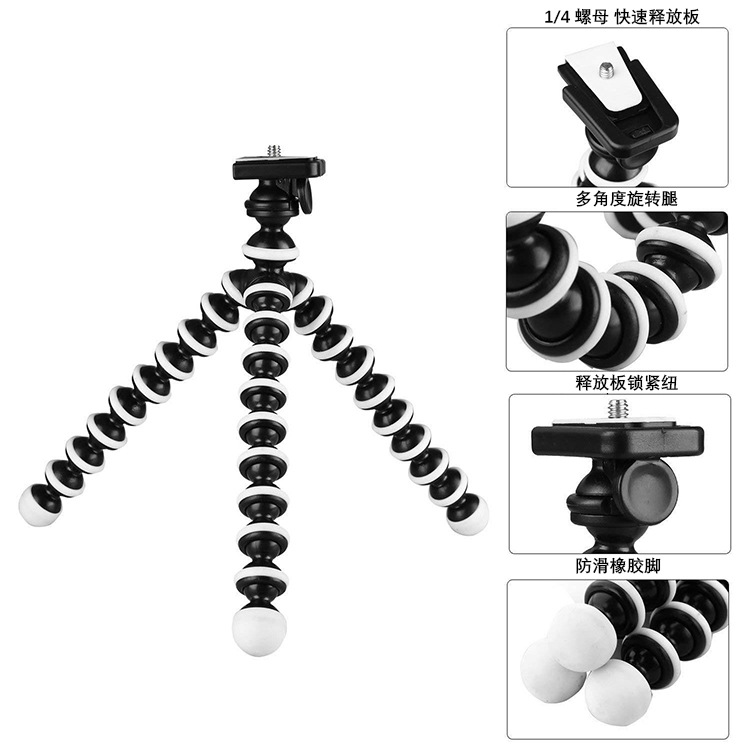 1/4 螺母 快速释放板

多角度旋转腿

释放板锁紧纽

防滑橡胶脚