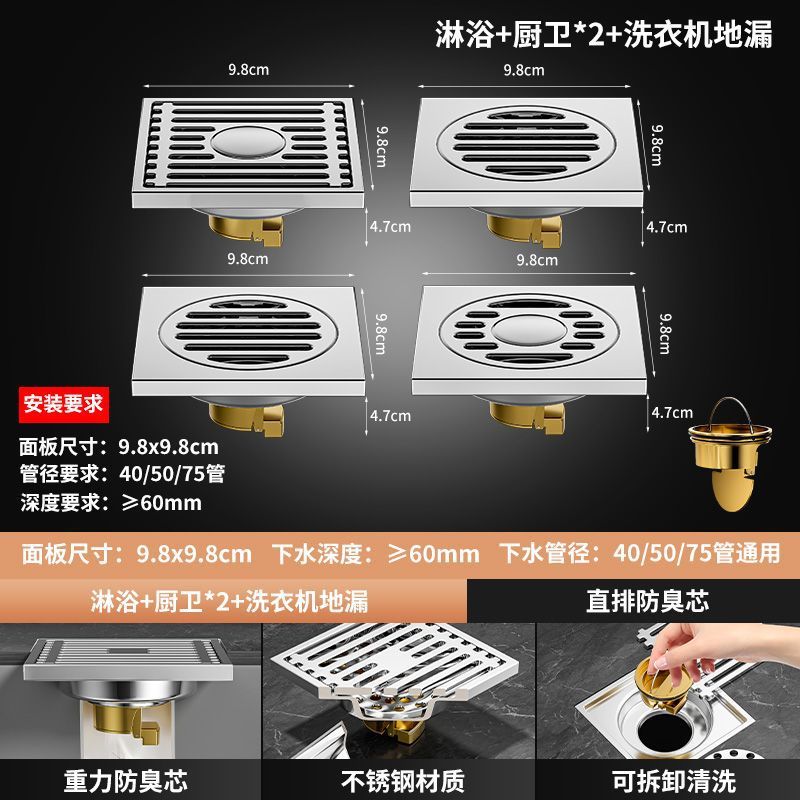 淋浴+厨卫*2+洗衣机地漏

9.8cm
9.8cm
4.7cm

9.8cm
9.8cm
4.7cm

9.8cm
9.8cm
4.7cm

9.8cm
9.8cm
4.7cm

安装要求
面板尺寸：9.8x9.8cm
管径要求：40/50/75管
深度要求：≥60mm

面板尺寸：9.8x9.8cm　下水深度：≥60mm　下水管径：40/50/75管通用

淋浴+厨卫*2+洗衣机地漏
直排防臭芯

重力防臭芯
不锈钢材质
可拆卸清洗