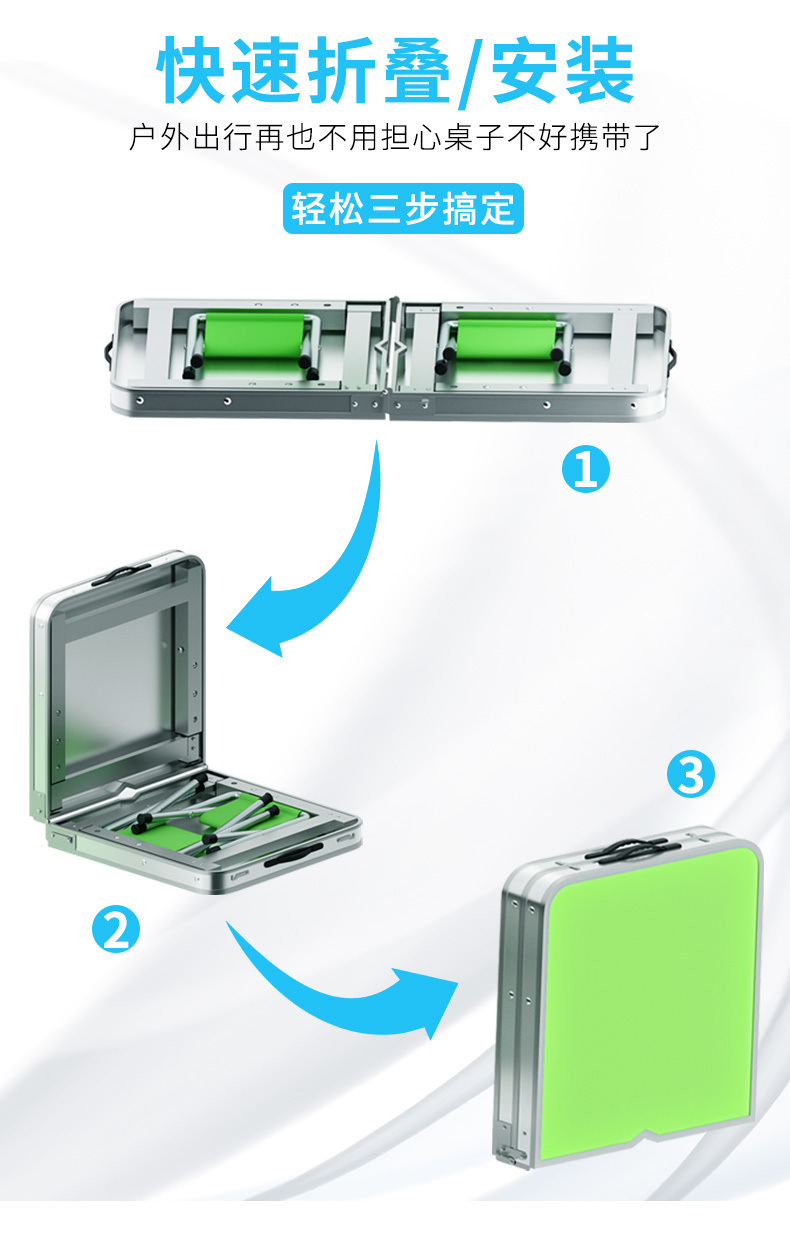 快速折叠/安装
户外出行再也不用担心桌子不好携带了

轻松三步搞定

1

2

3