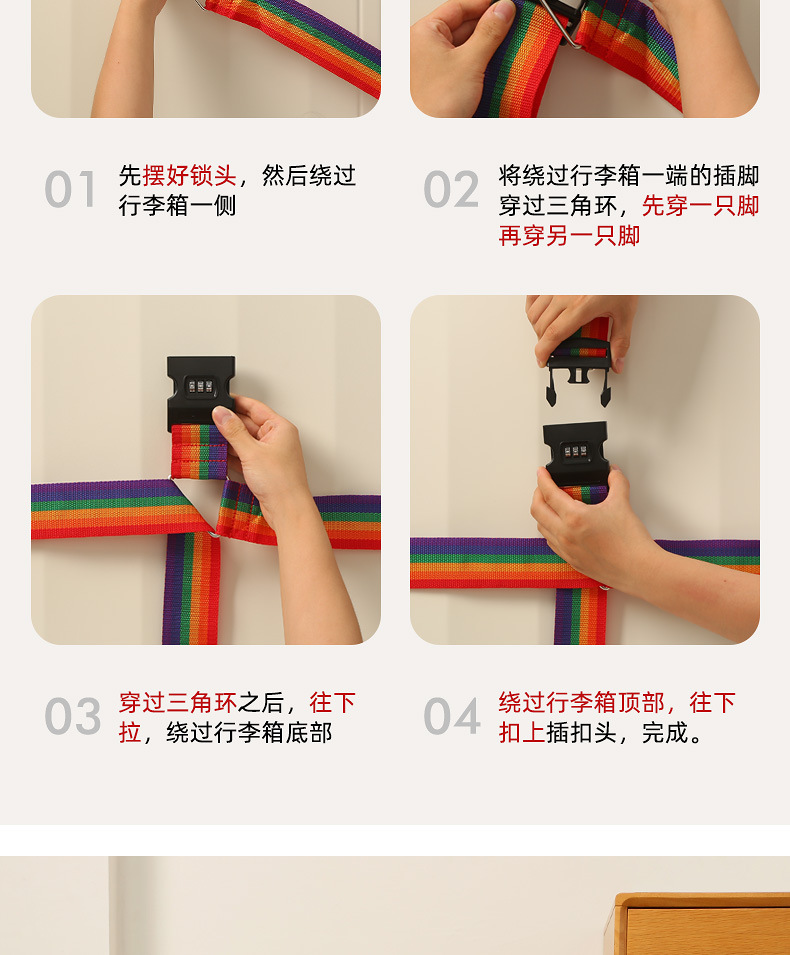 01 先摆好锁头，然后绕过行李箱一侧

02 将绕过行李箱一端的插脚穿过三角环，先穿一只脚再穿另一只脚

03 穿过三角环之后，往下拉，绕过行李箱底部

04 绕过行李箱顶部，往下扣上插扣头，完成。