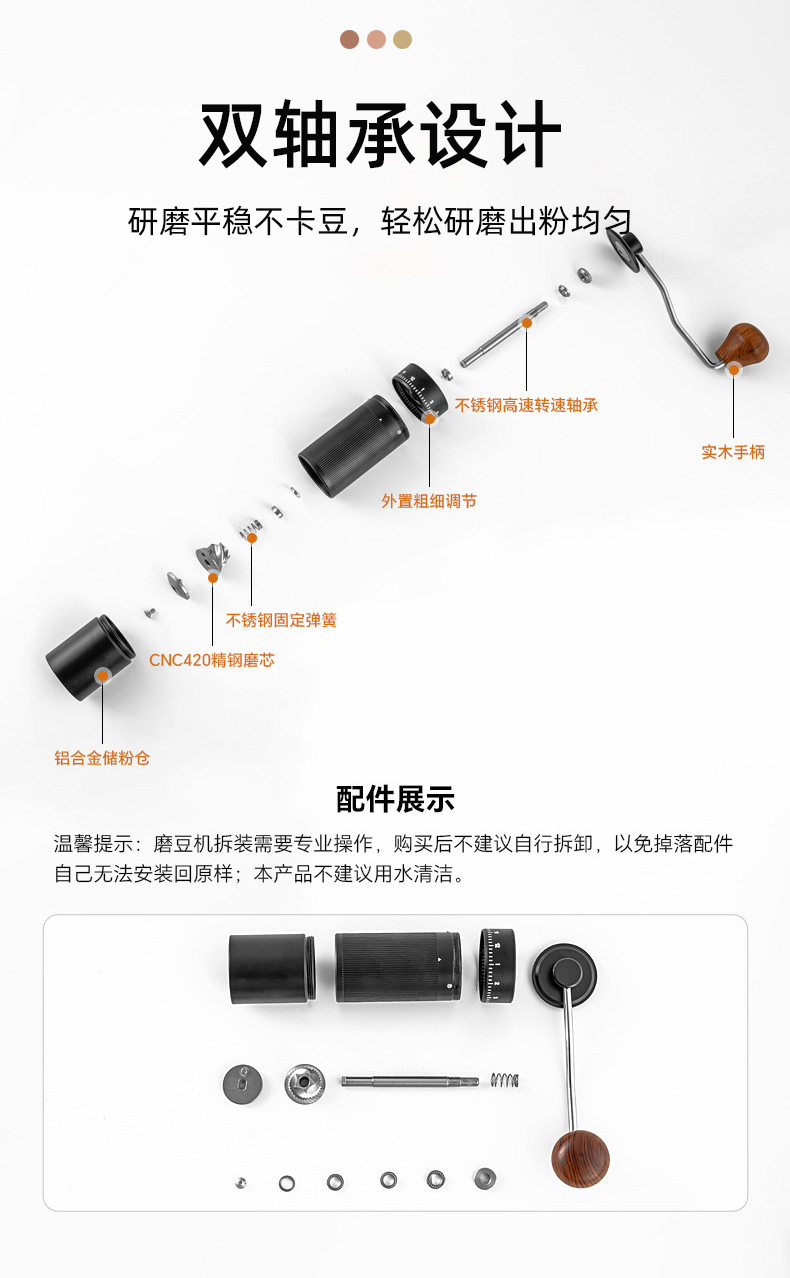 双轴承设计

研磨平稳不卡豆，轻松研磨出粉均匀

不锈钢高速转速轴承

实木手柄

外置粗细调节

不锈钢固定弹簧

CNC420精钢磨芯

铝合金储粉仓

配件展示

温馨提示：磨豆机拆装需要专业操作，购买后不建议自行拆卸，以免掉落配件自己无法安装回原样；本产品不建议用水清洁。