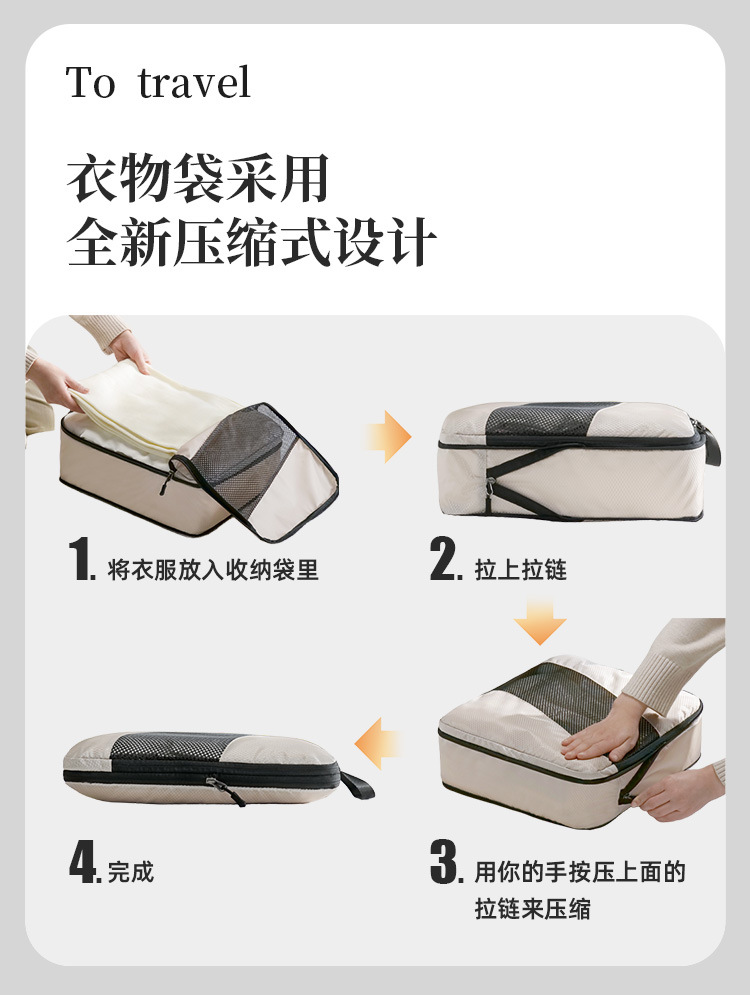 To travel

衣物袋采用
全新压缩式设计

1. 将衣服放入收纳袋里

2. 拉上拉链

3. 用你的手按压上面的拉链来压缩

4. 完成