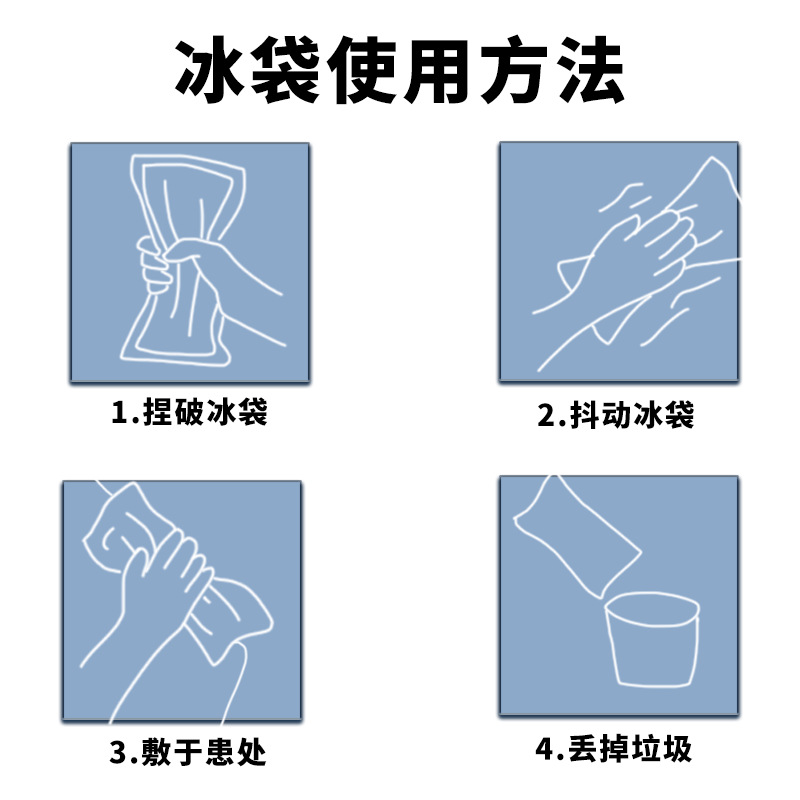 冰袋使用方法

1.捏破冰袋

2.抖动冰袋

3.敷于患处

4.丢掉垃圾