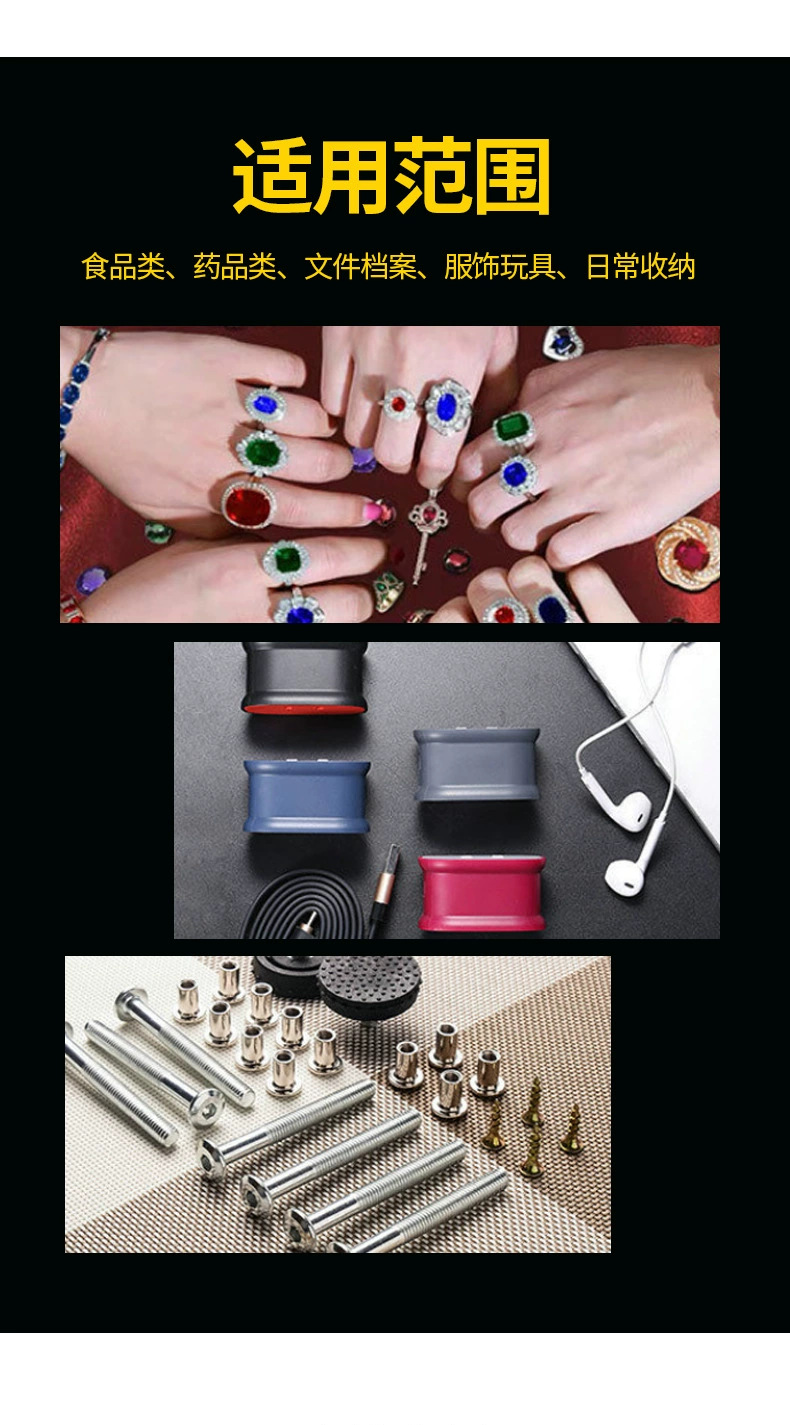 适用范围

食品类、药品类、文件档案、服饰玩具、日常收纳