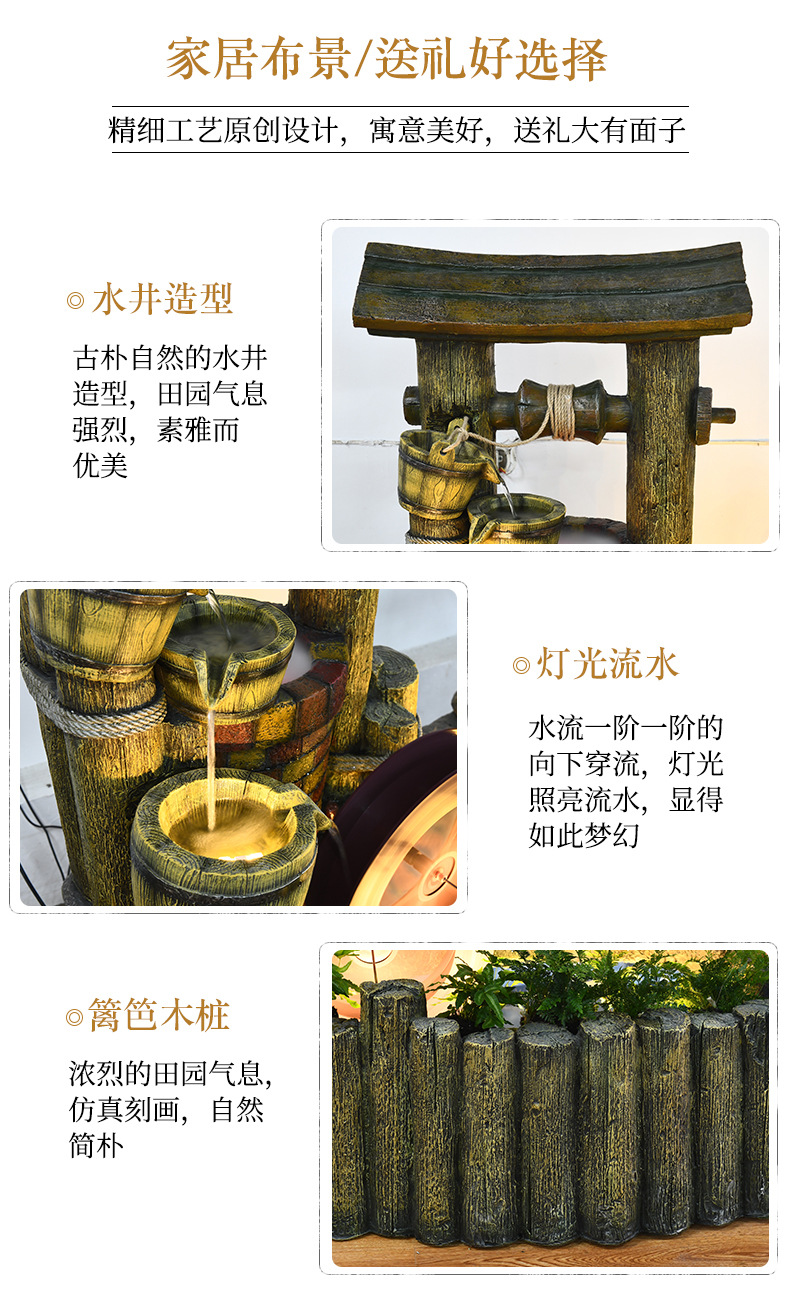 家居布景/送礼好选择

精细工艺原创设计，寓意美好，送礼大有面子

◎水井造型

古朴自然的水井造型，田园气息强烈，素雅而优美

◎灯光流水

水流一阶一阶的向下穿流，灯光照亮流水，显得如此梦幻

◎篱笆木桩

浓烈的田园气息，仿真刻画，自然简朴