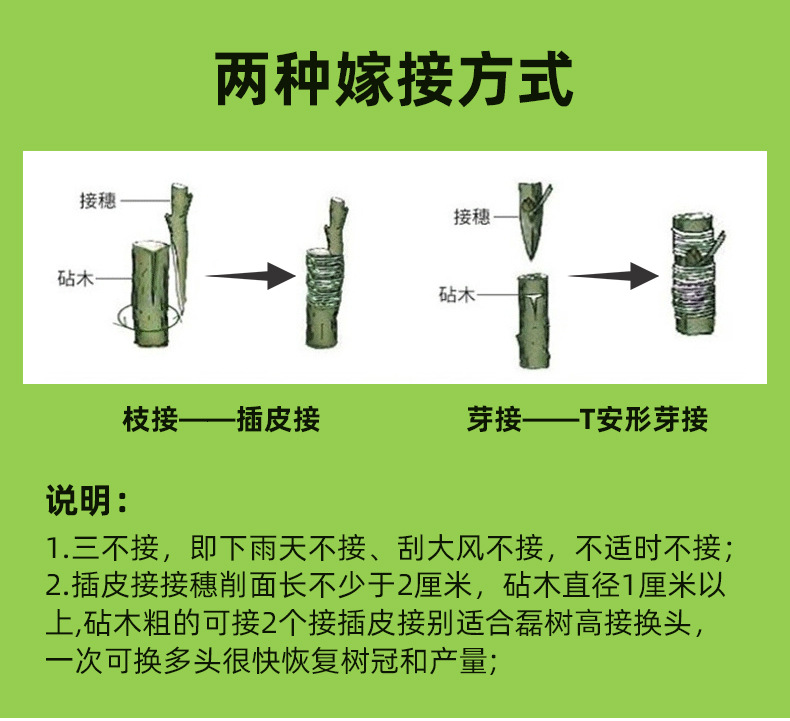 两种嫁接方式

接穗

砧木

接穗

砧木

枝接——插皮接

芽接——T安形芽接

说明：

1.三不接，即下雨天不接、刮大风不接，不适时不接；

2.插皮接接穗削面长不少于2厘米，砧木直径1厘米以上,砧木粗的可接2个接插皮接别适合磊树高接换头，一次可换多头很快恢复树冠和产量；