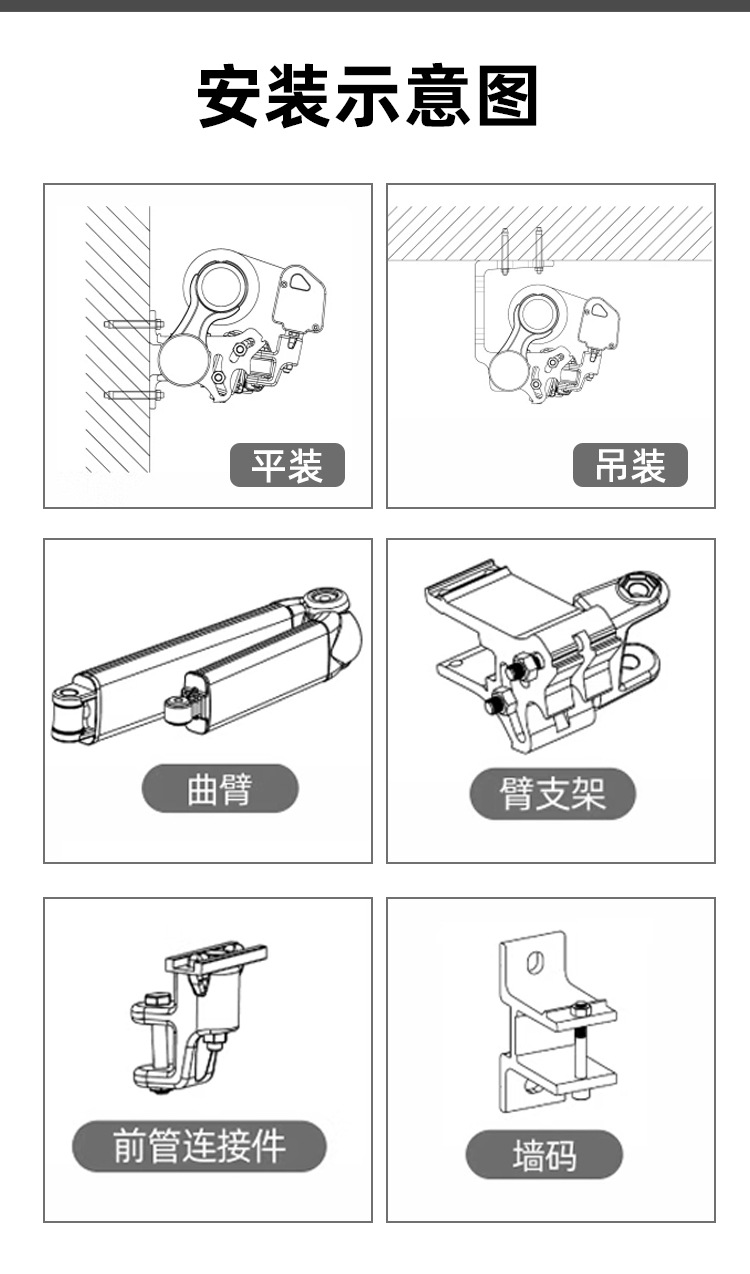 安装示意图

平装

吊装

曲臂

臂支架

前管连接件

墙码