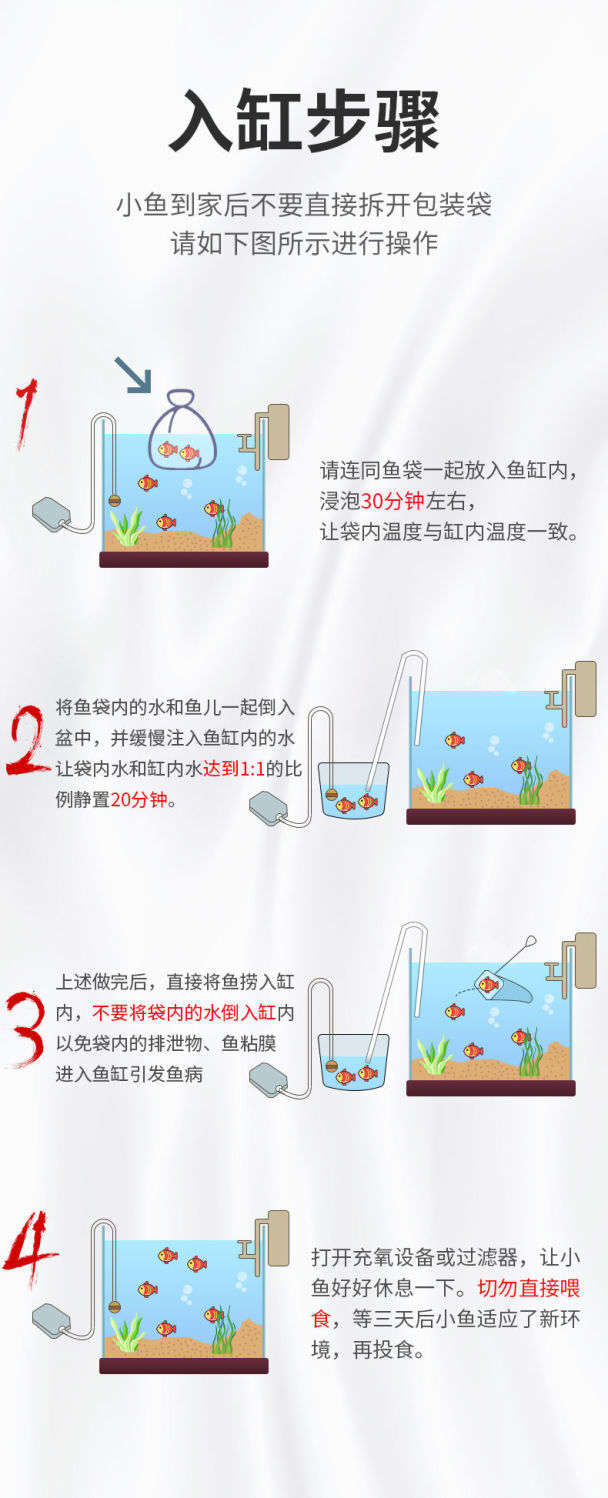 入缸步骤

小鱼到家后不要直接拆开包装袋
请如下图所示进行操作

1

请连同鱼袋一起放入鱼缸内，浸泡30分钟左右，让袋内温度与缸内温度一致。

2

将鱼袋内的水和鱼儿一起倒入盆中，并缓慢注入鱼缸内的水让袋内水和缸内水达到1:1的比例静置20分钟。

3

上述做完后，直接将鱼捞入缸内，不要将袋内的水倒入缸内以免袋内的排泄物、鱼粘膜进入鱼缸引发鱼病

4

打开充氧设备或过滤器，让小鱼好好休息一下。切勿直接喂食，等三天后小鱼适应了新环境，再投食。